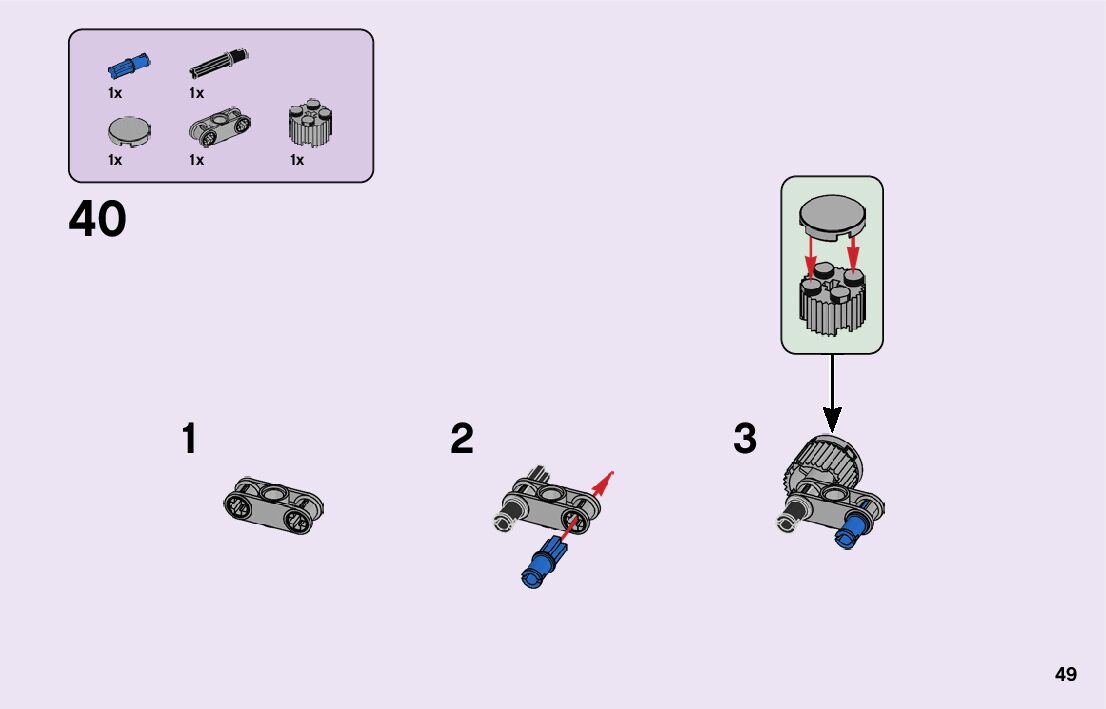 1x 1x
1x 1x 1x

40

1

2

3

49