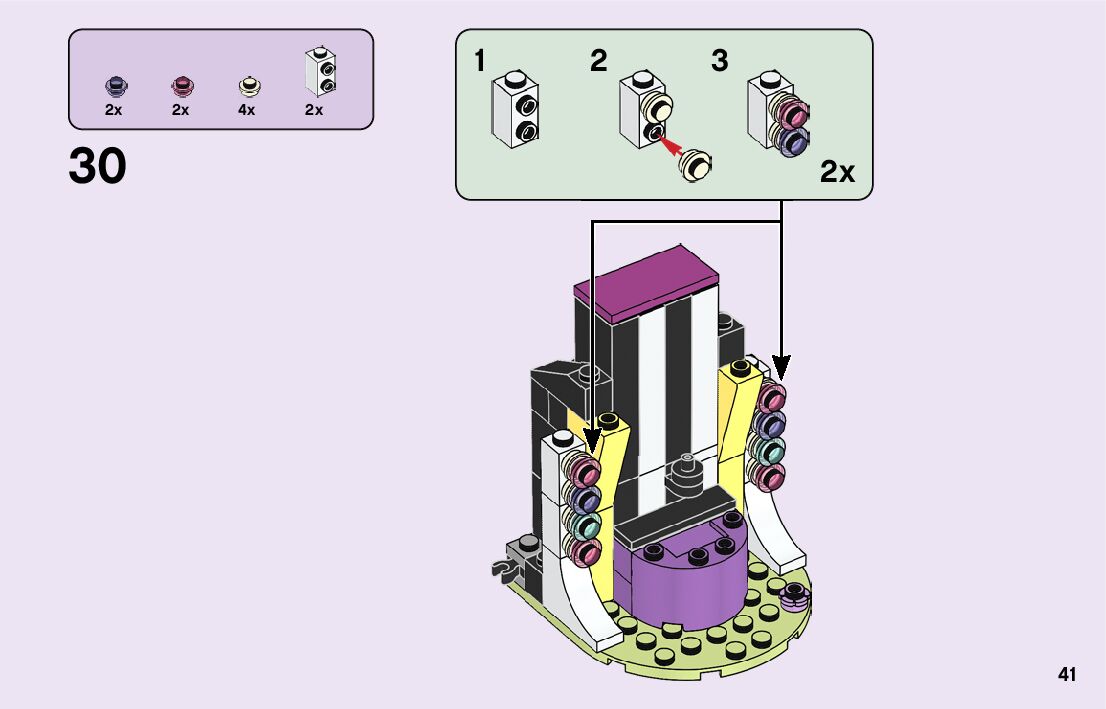 2x 2x 4x 2x

30

1 2 3

2x

41