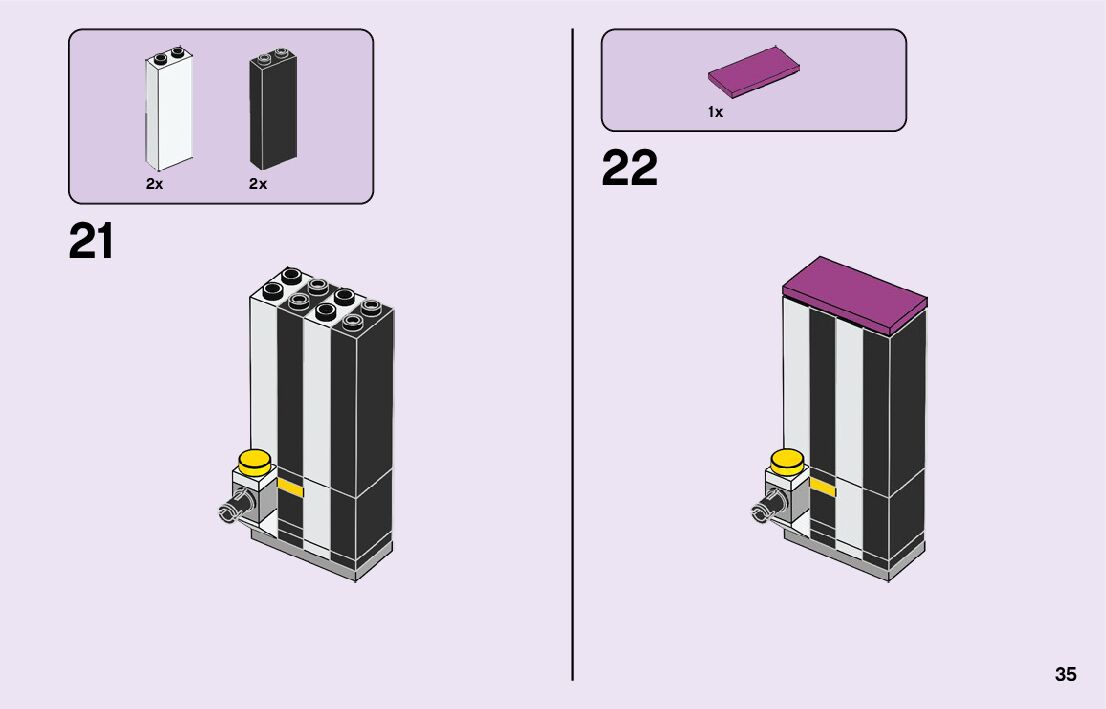 2x 2x

21

1x

22

35