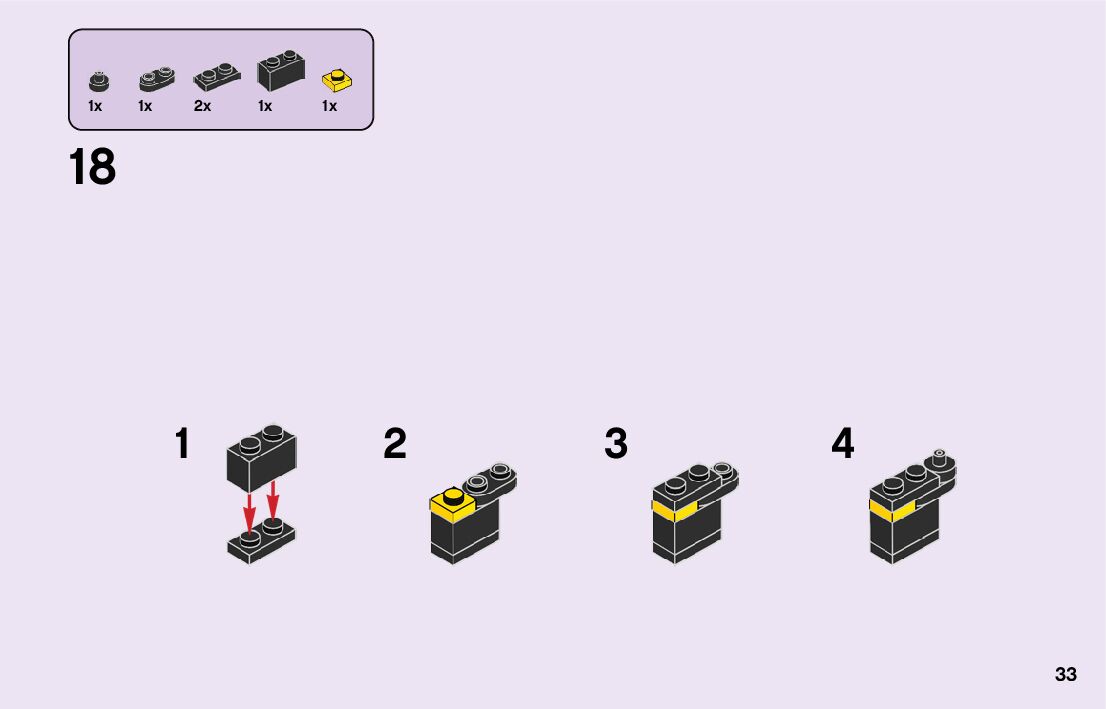 1x 1x 2x 1x 1x

18

1

2

3

4

33