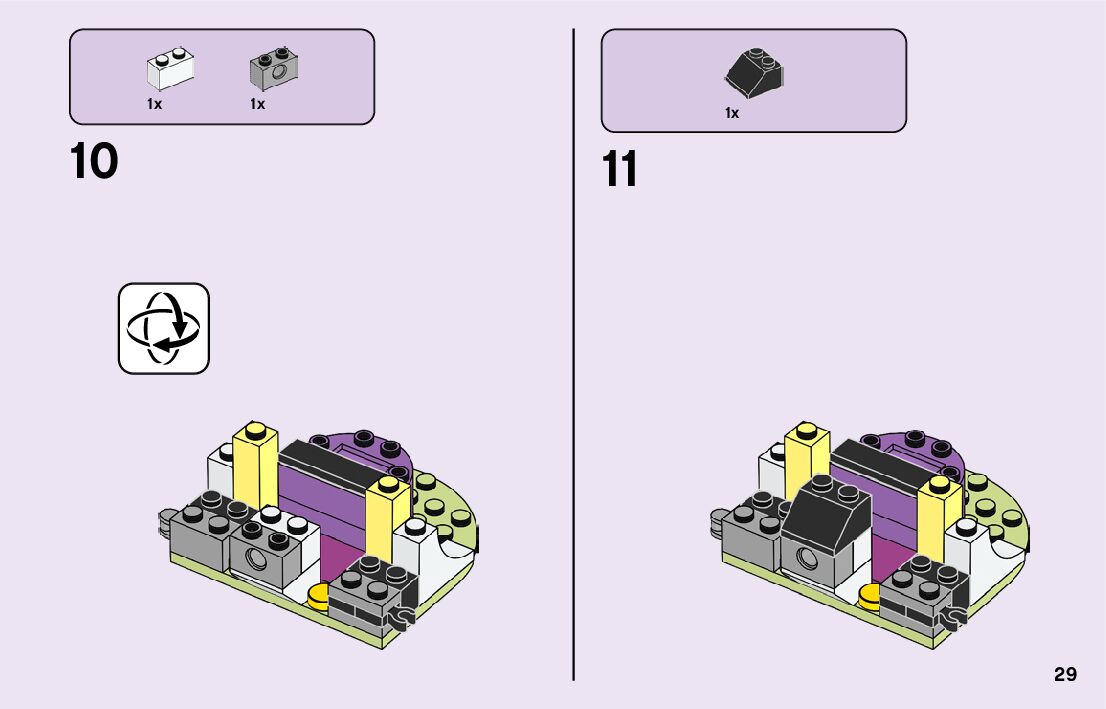 1x 1x

10

1x

11

29