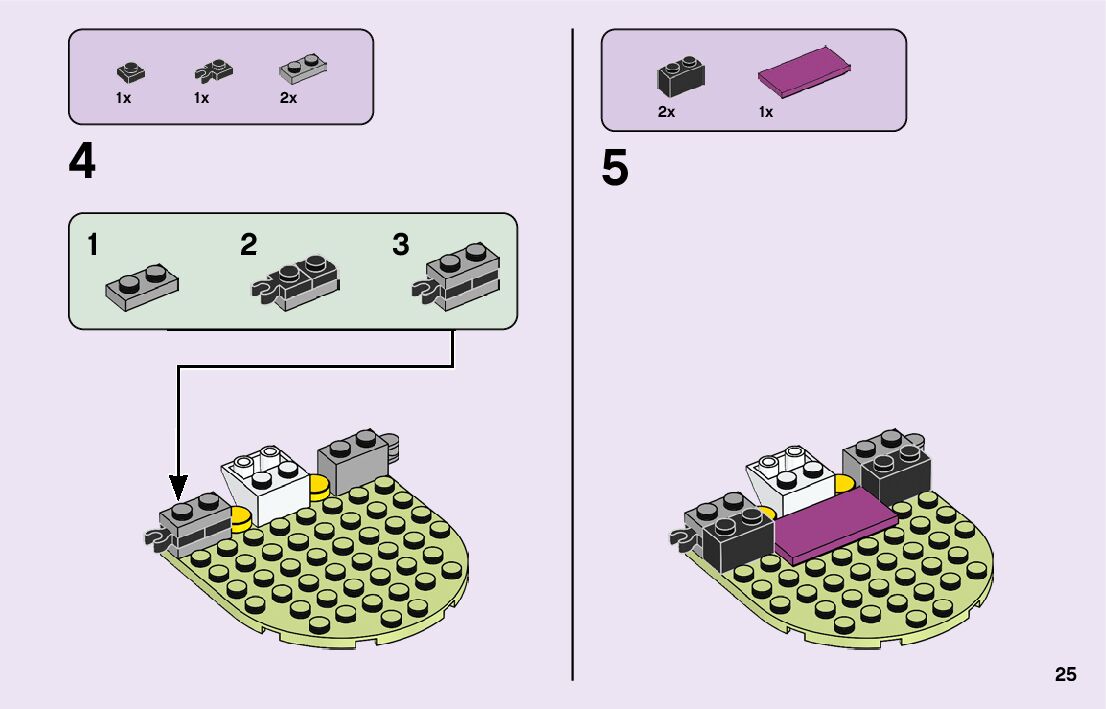 1x 1x 2x

4

1 2 3

2x 1x

5

25