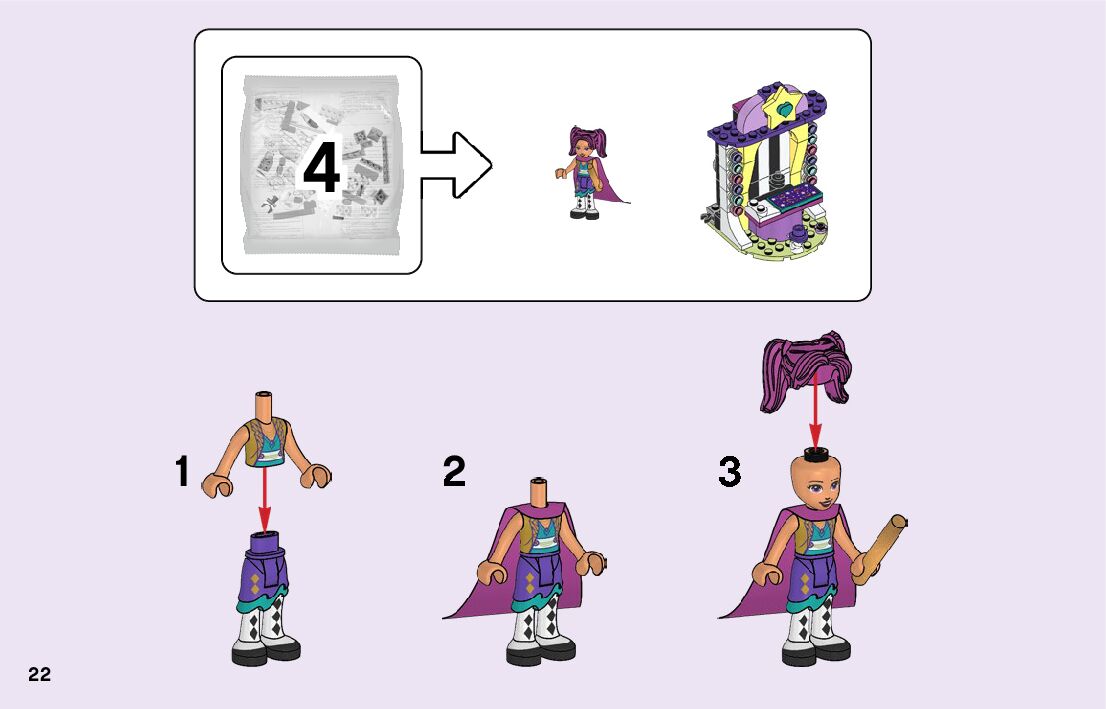 4

1

2

3

22