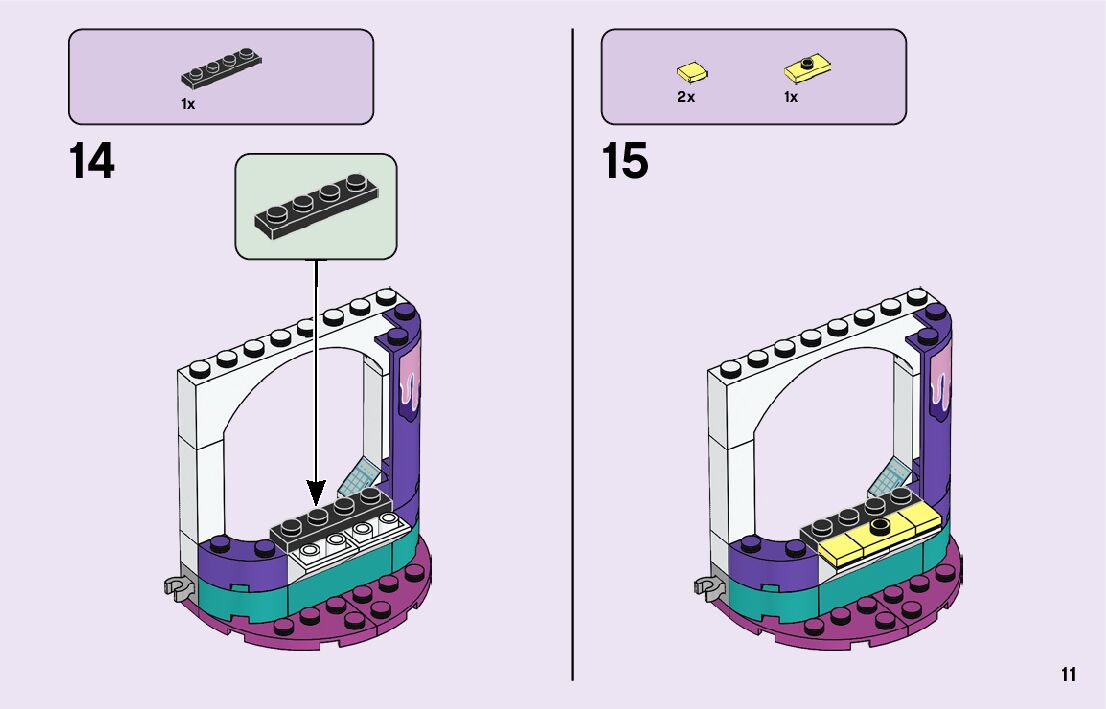 1x

14

2x 1x

15

11