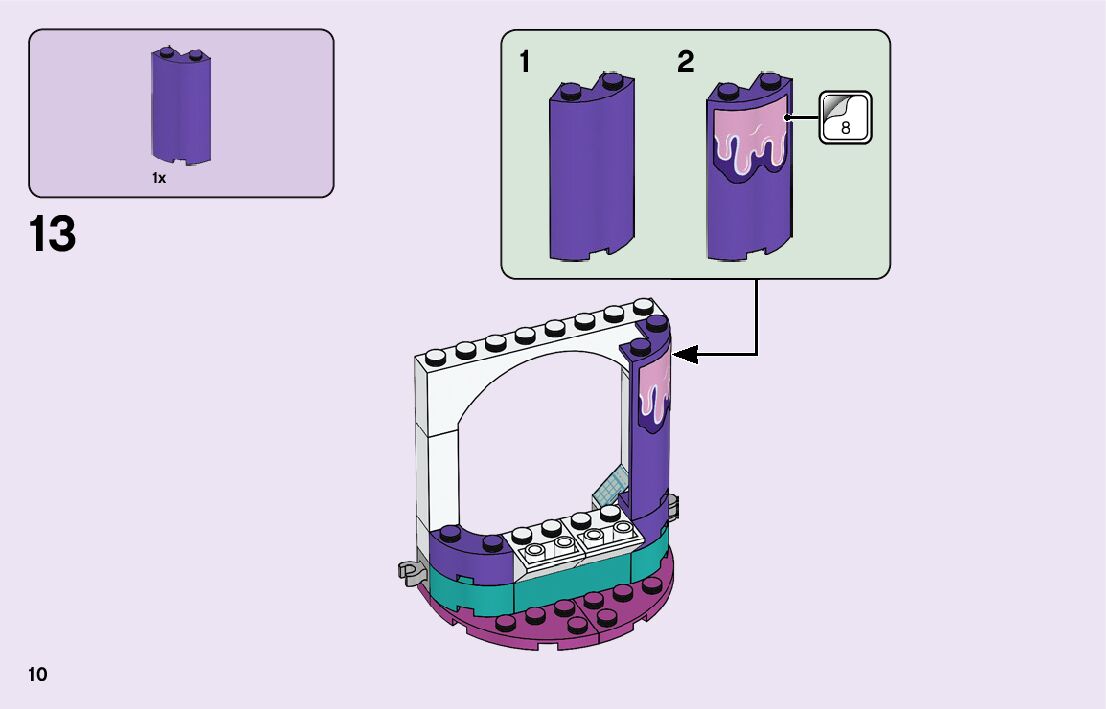 1x

13

1

2

8

10