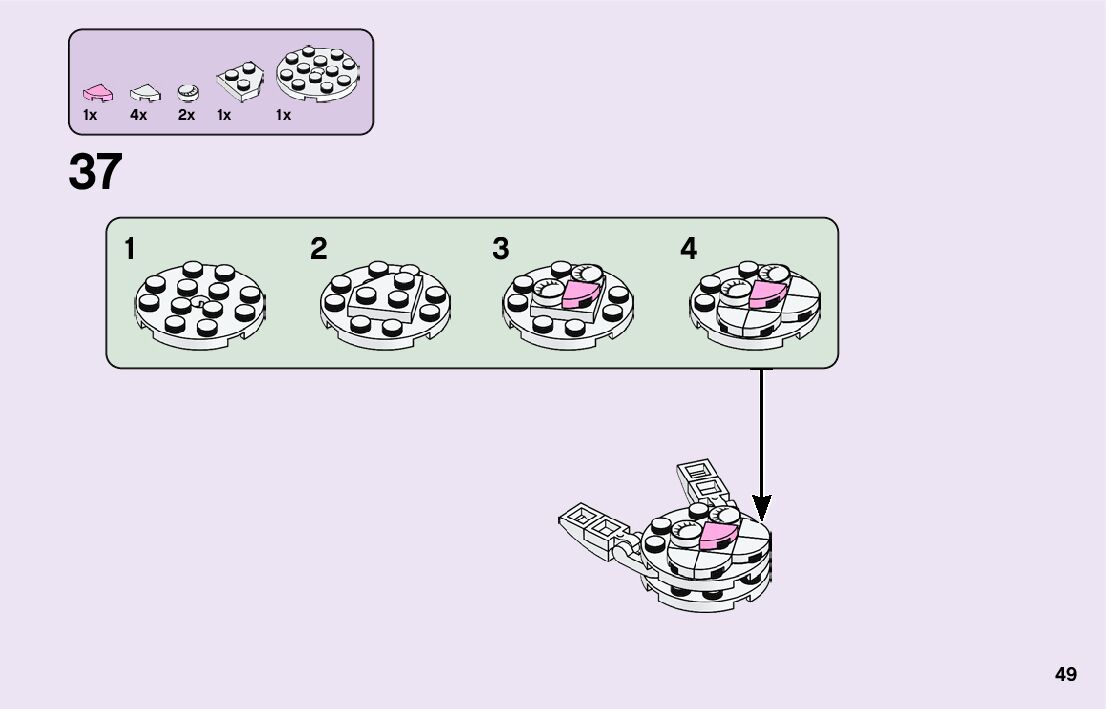 1x 4x 2x 1x 1x

37

1 2 3 4

49