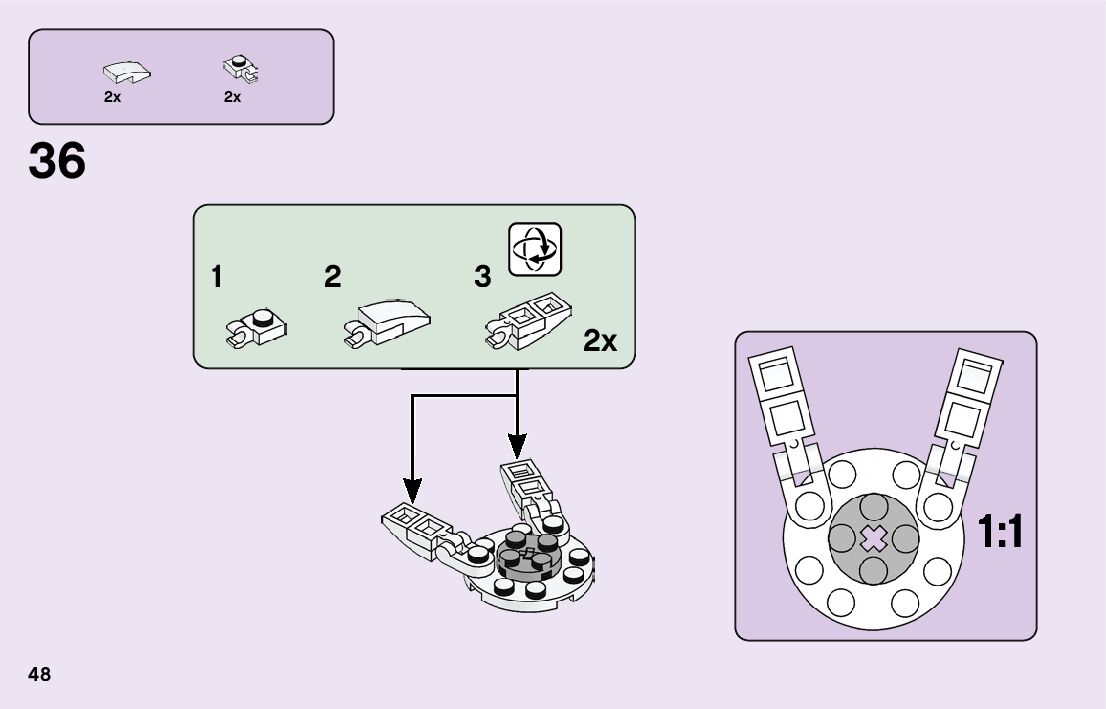 2x 2x

36

1 2 3

2x

1:1

48