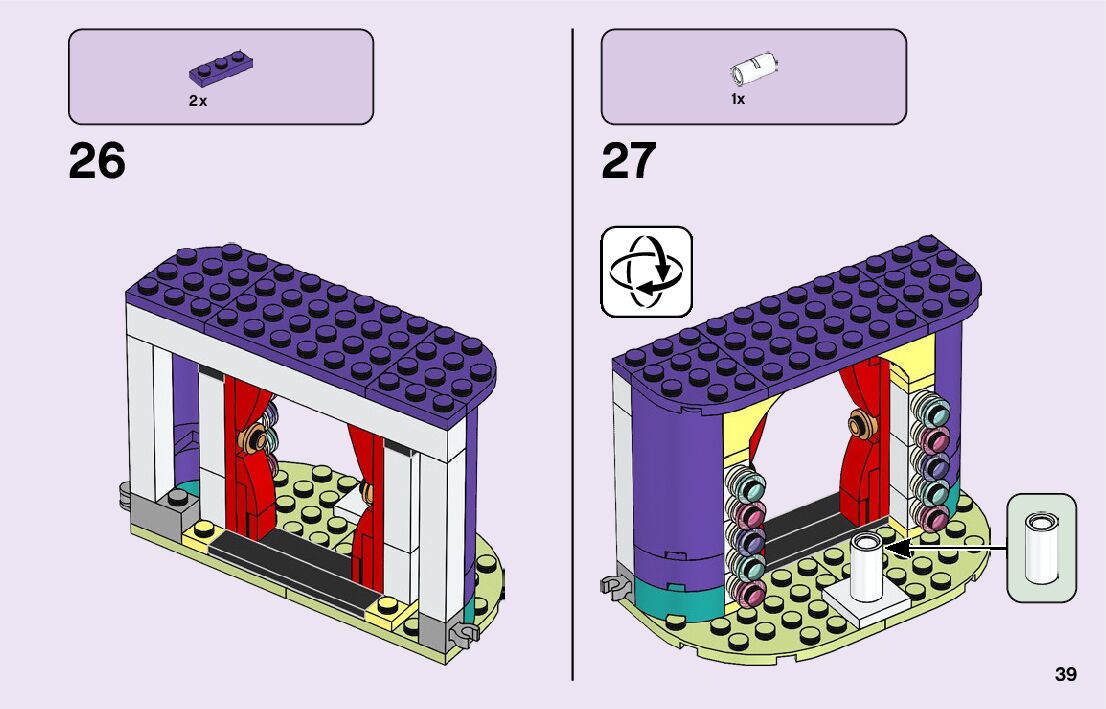 2x

26

1x

27

39