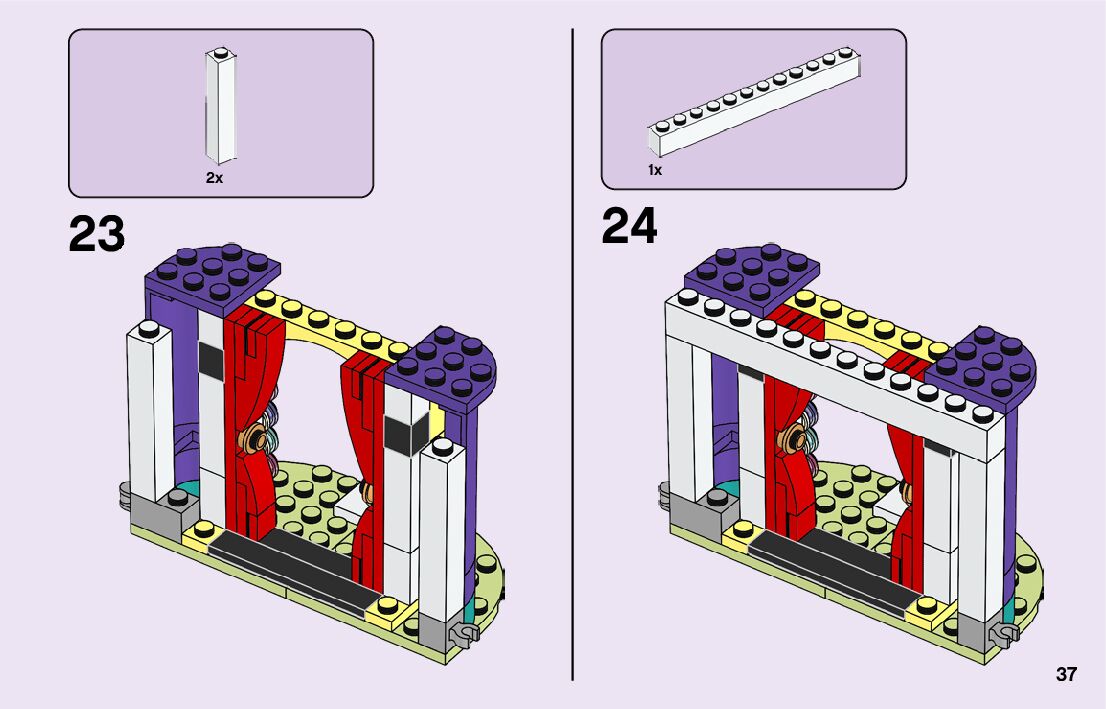 2x

23

1x

24

37