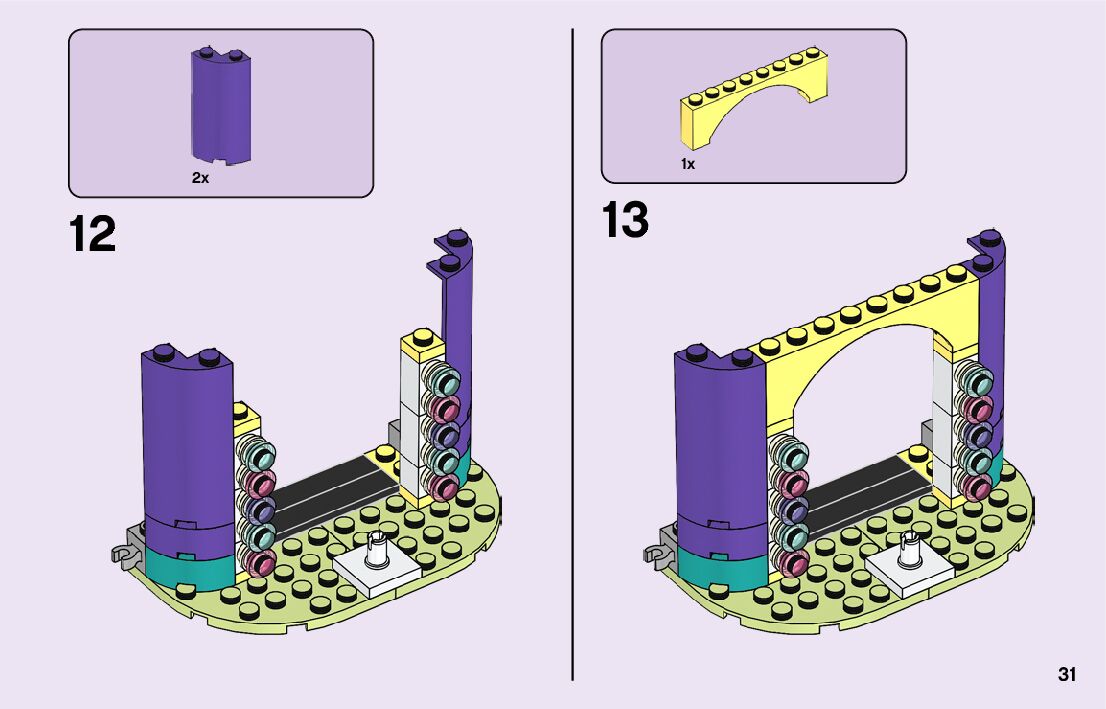 2x

12

1x

13

31