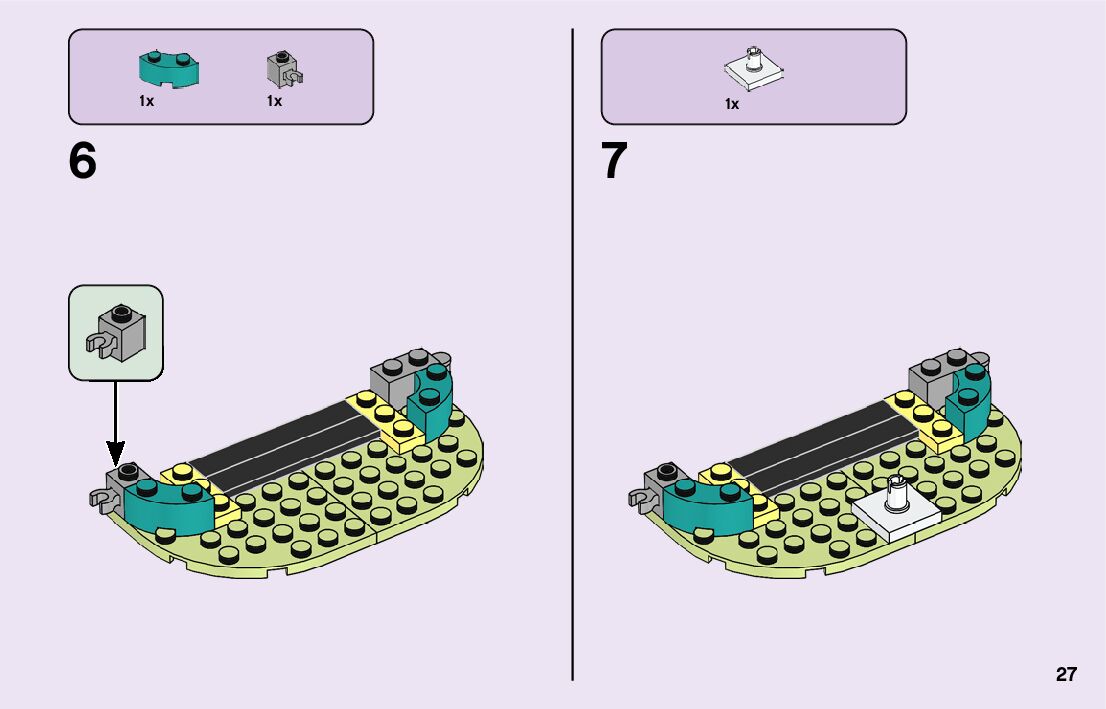 1x 1x

6

1x

7

27