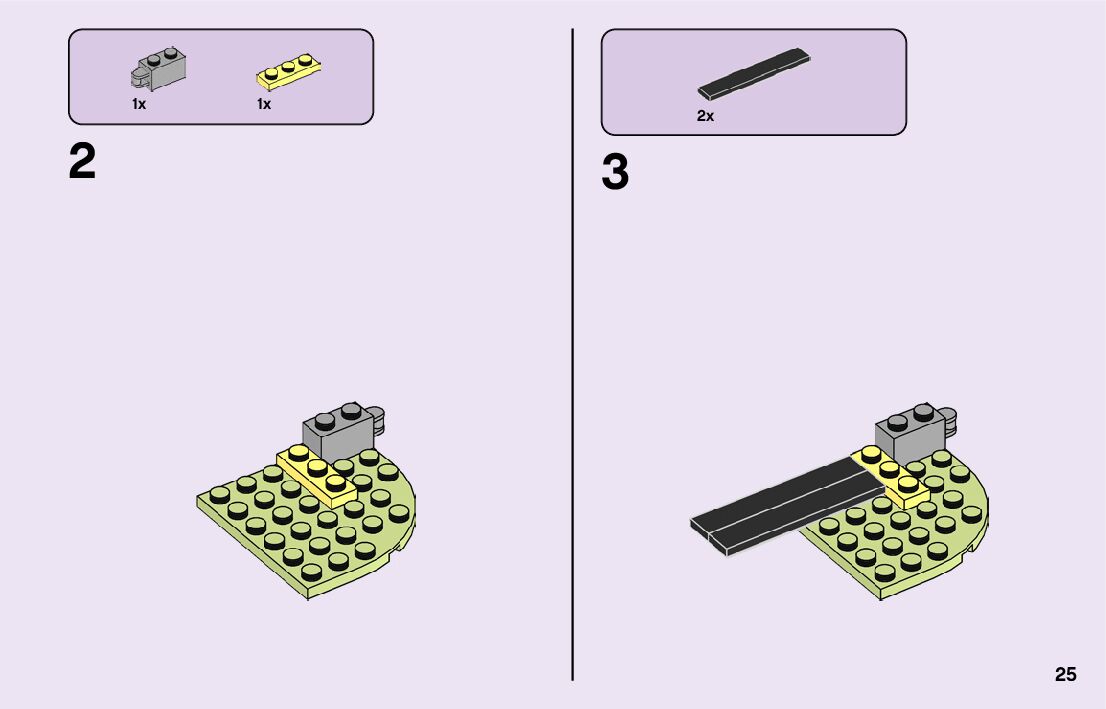 1x 1x

2

2x

3

25