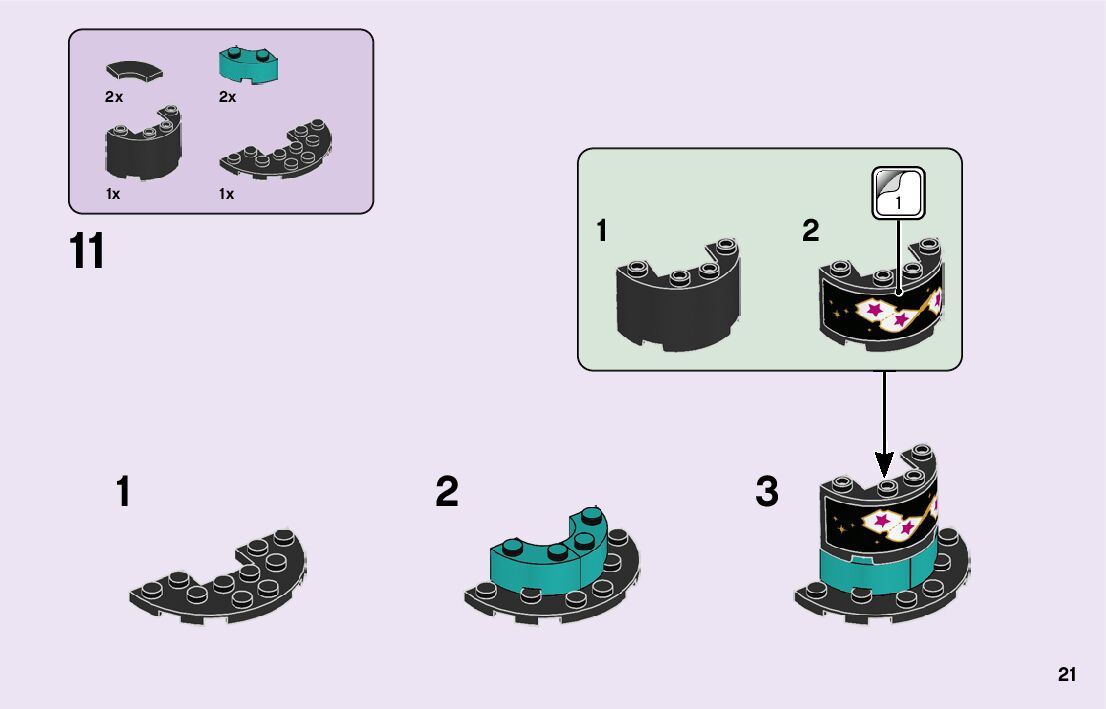 2x
2x
1x
1x

11

1
2
1

1
2
3

21