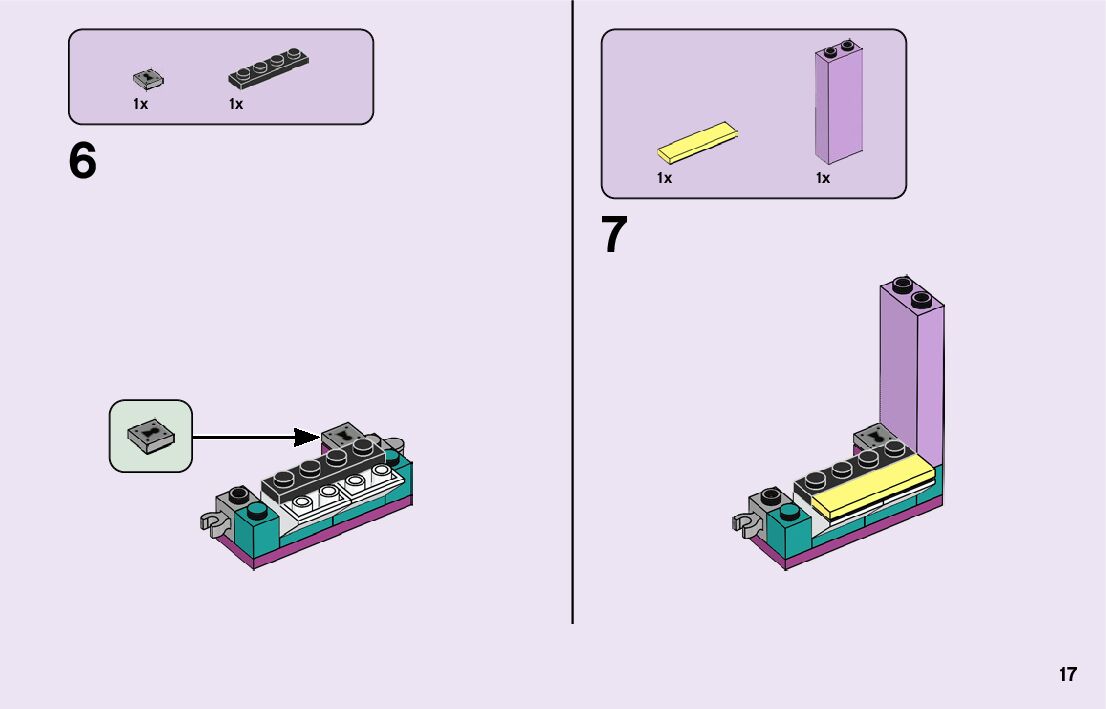 1x 1x

6

1x 1x

7

17