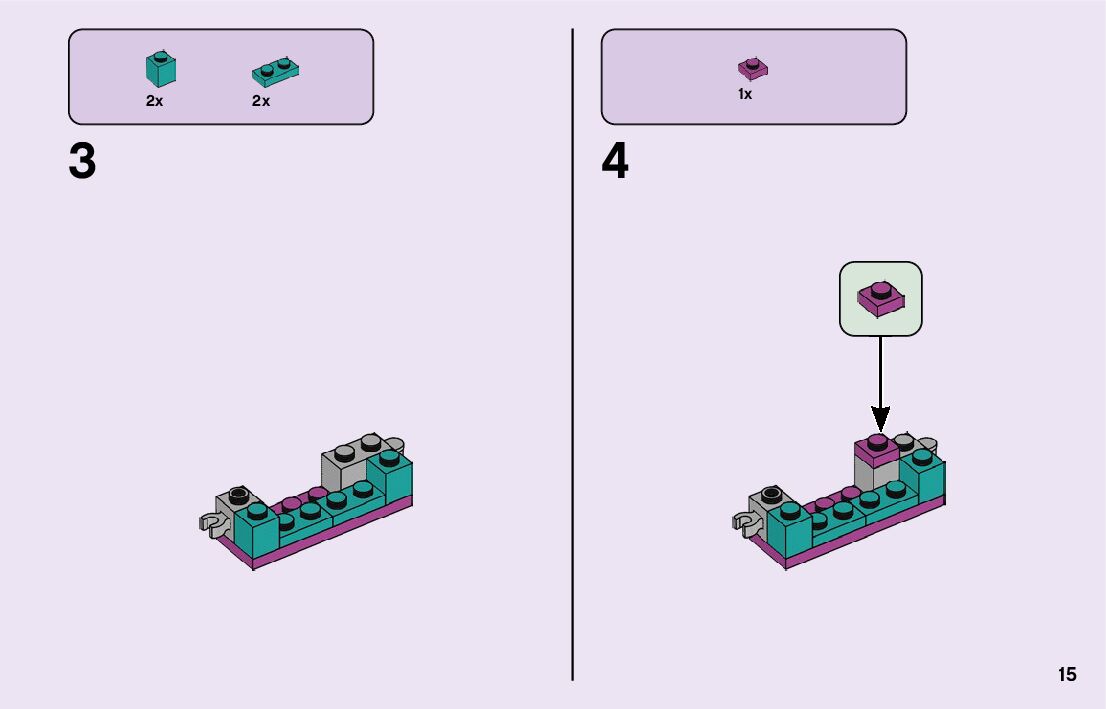 2x 2x

3

1x

4

15