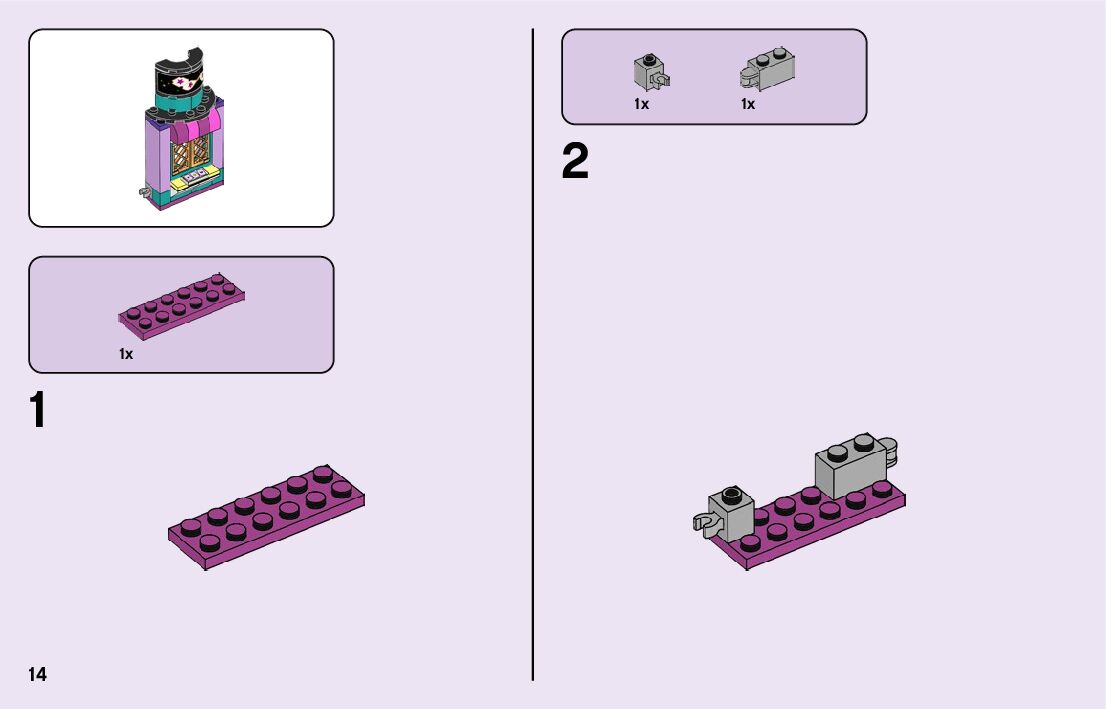 1x

1

14

1x 1x

2