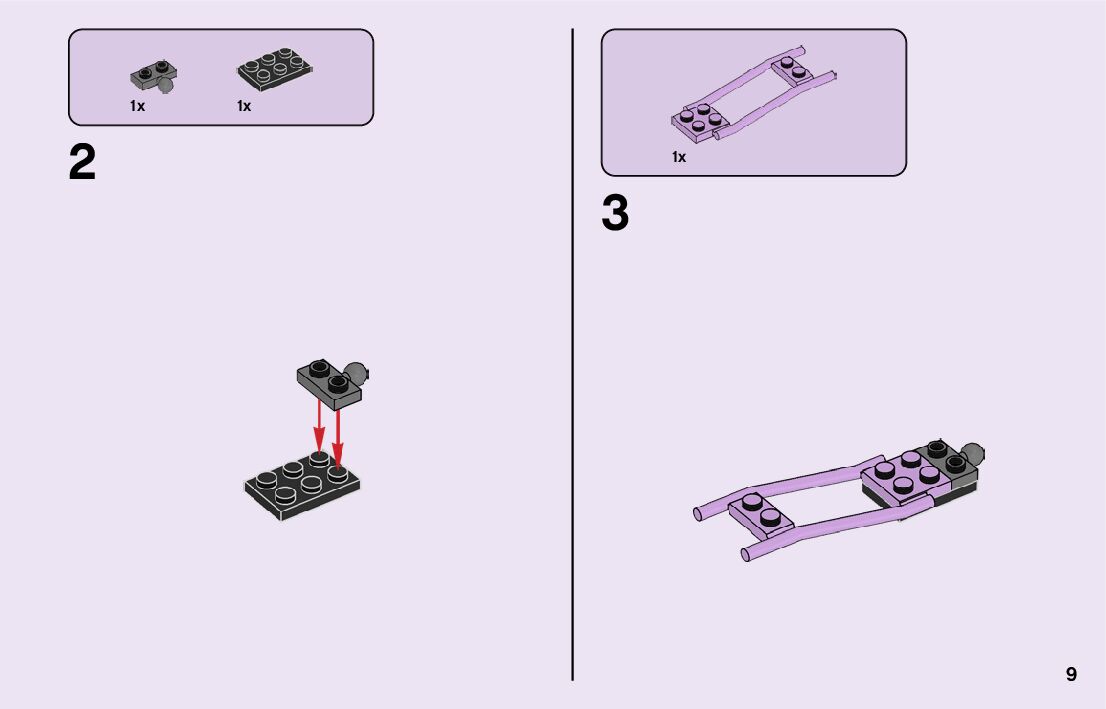 1x 1x

2

1x

3

9