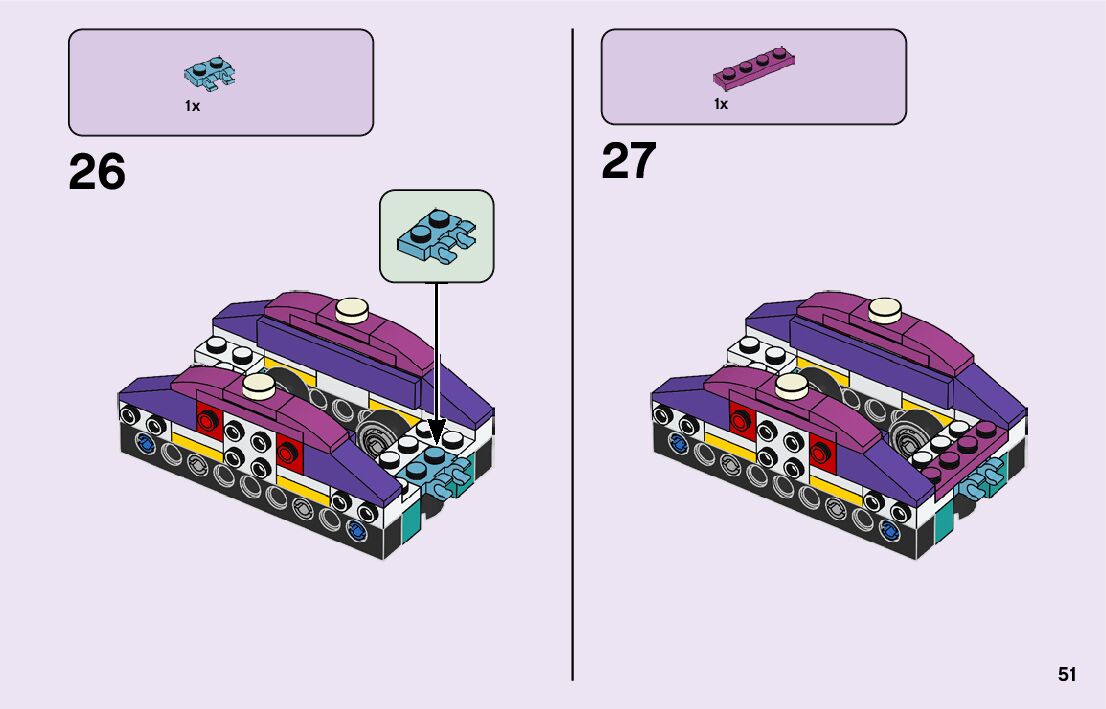 1x

26

1x

27

51