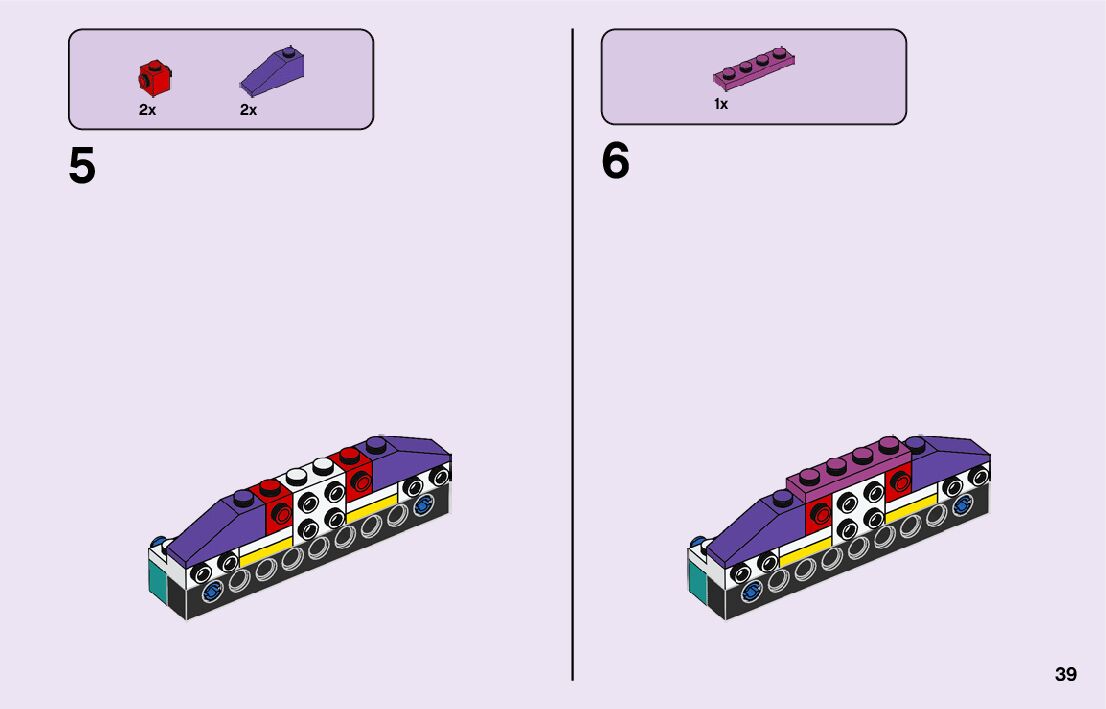 2x 2x

5

1x

6

39