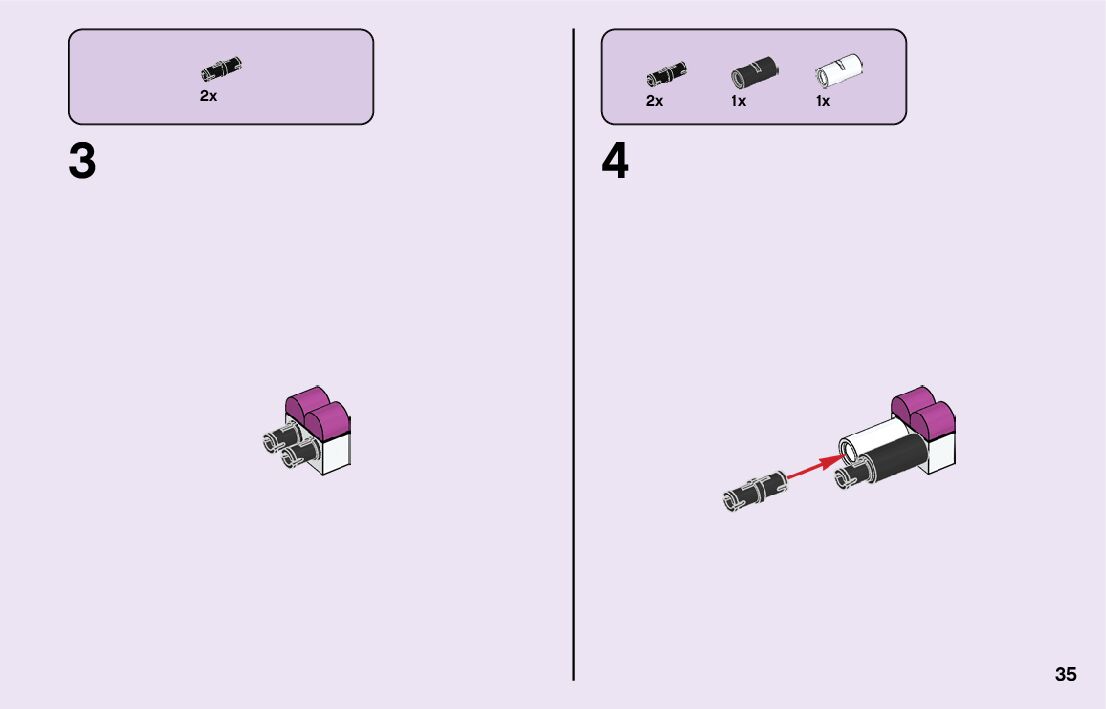 2x

3

2x 1x 1x

4

35