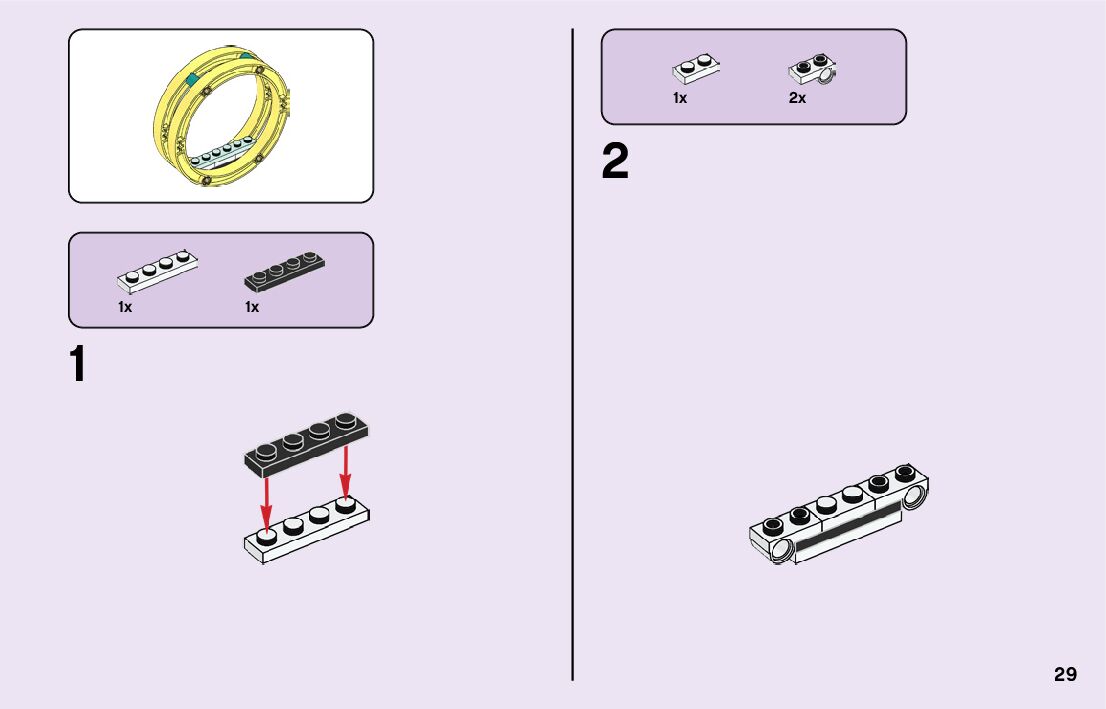 1x 1x

1

1x 2x

2

29