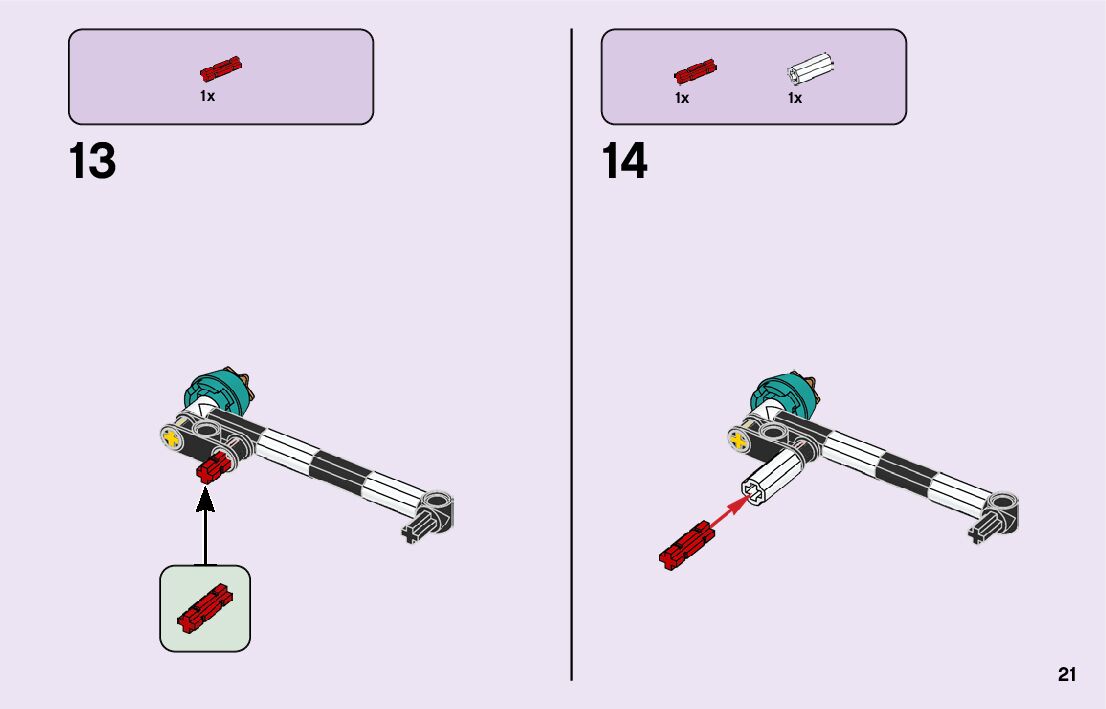 1x

13

1x 1x

14

21