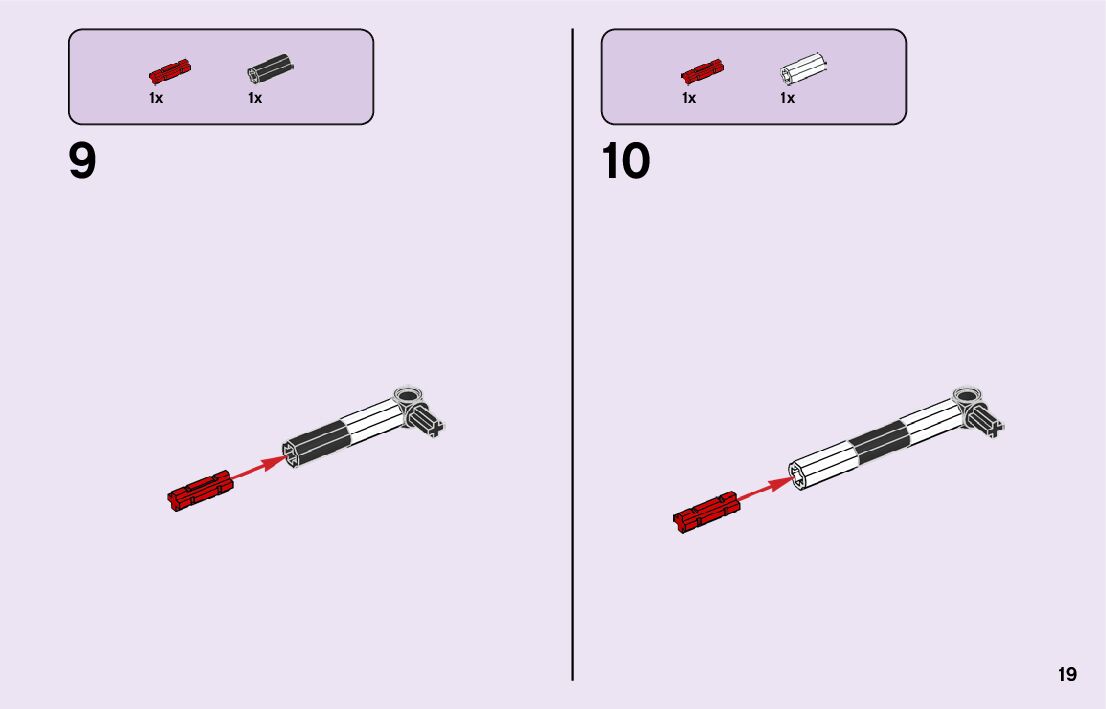 1x 1x

9

1x 1x

10

19