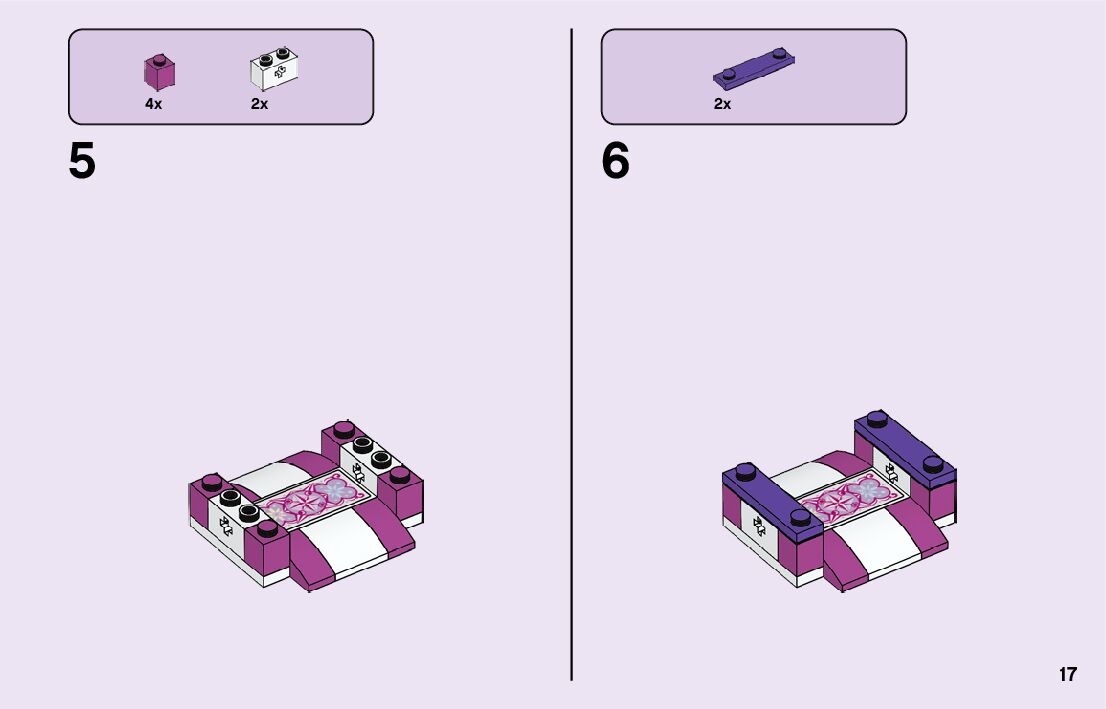 4x 2x

5

2x

6

17