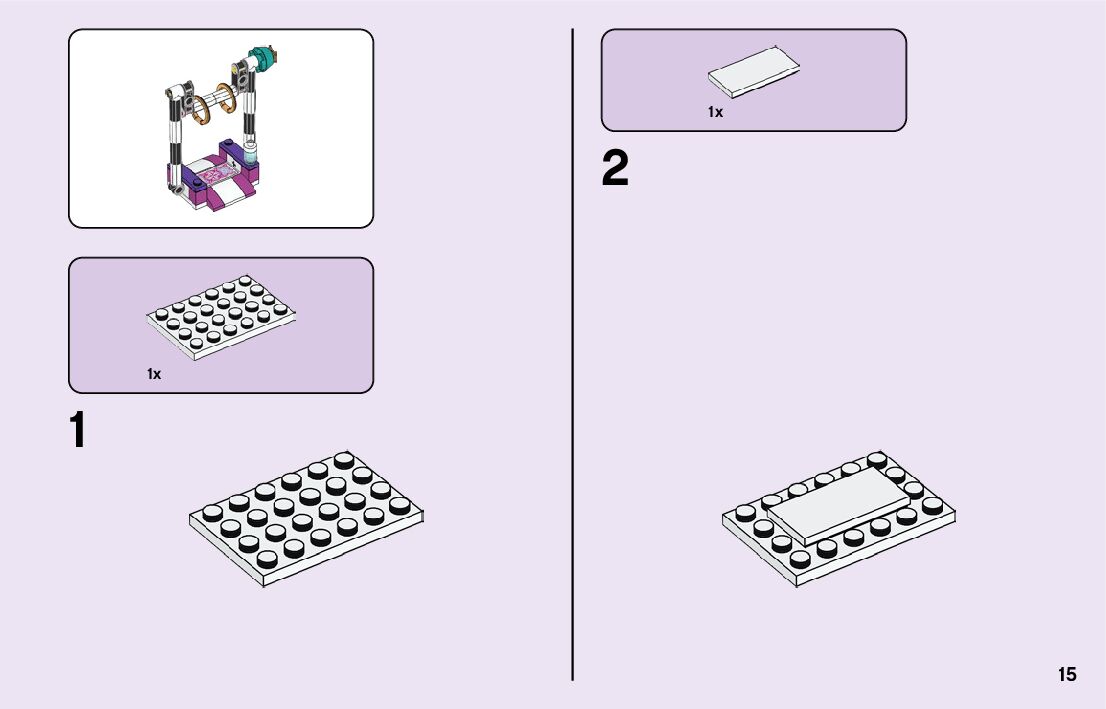 1x

1

1x

2

15