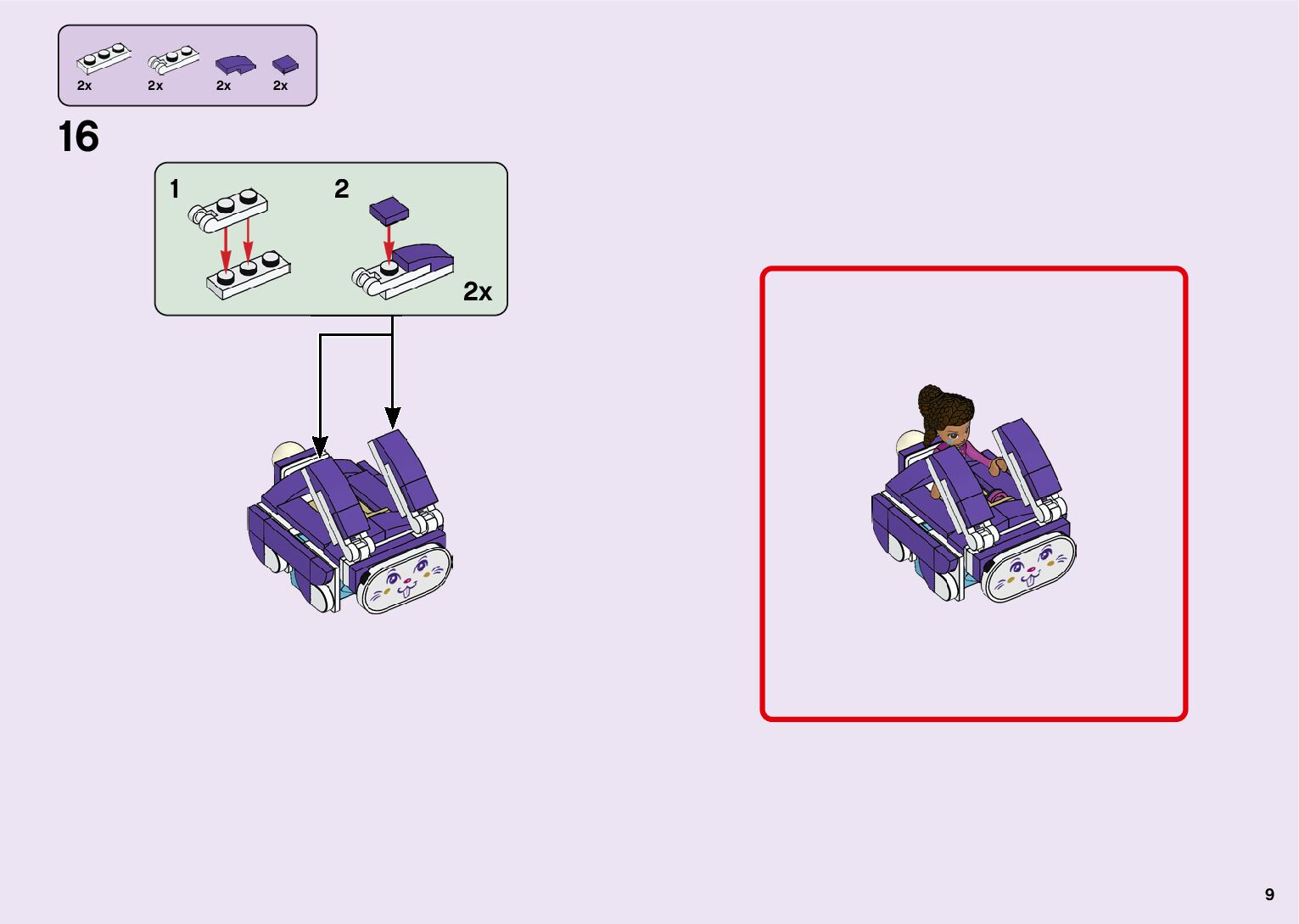 2x 2x 2x 2x

16

1

2

2x

9