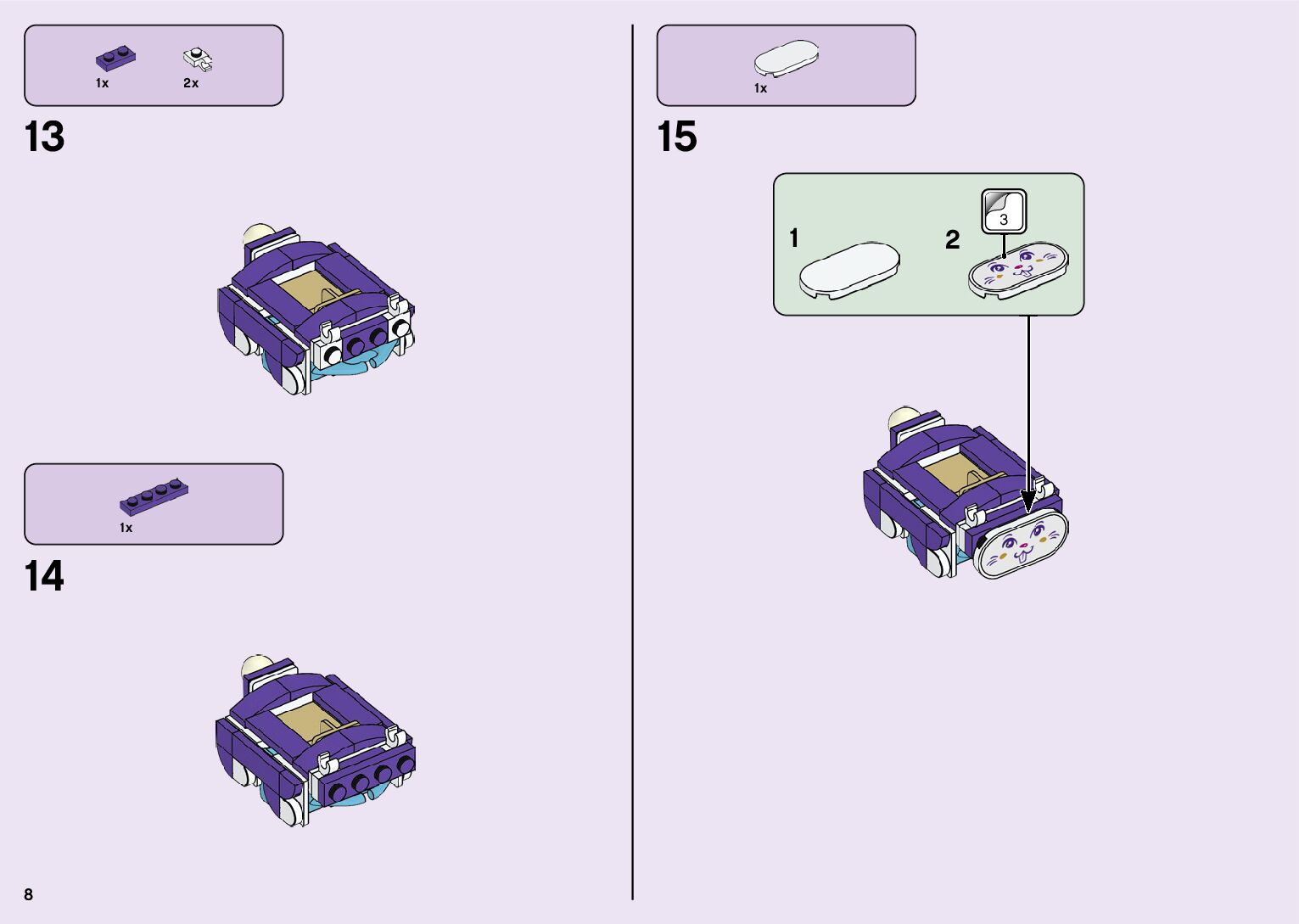 1x 2x

13

1x

14

8

1x

15

1

2

3