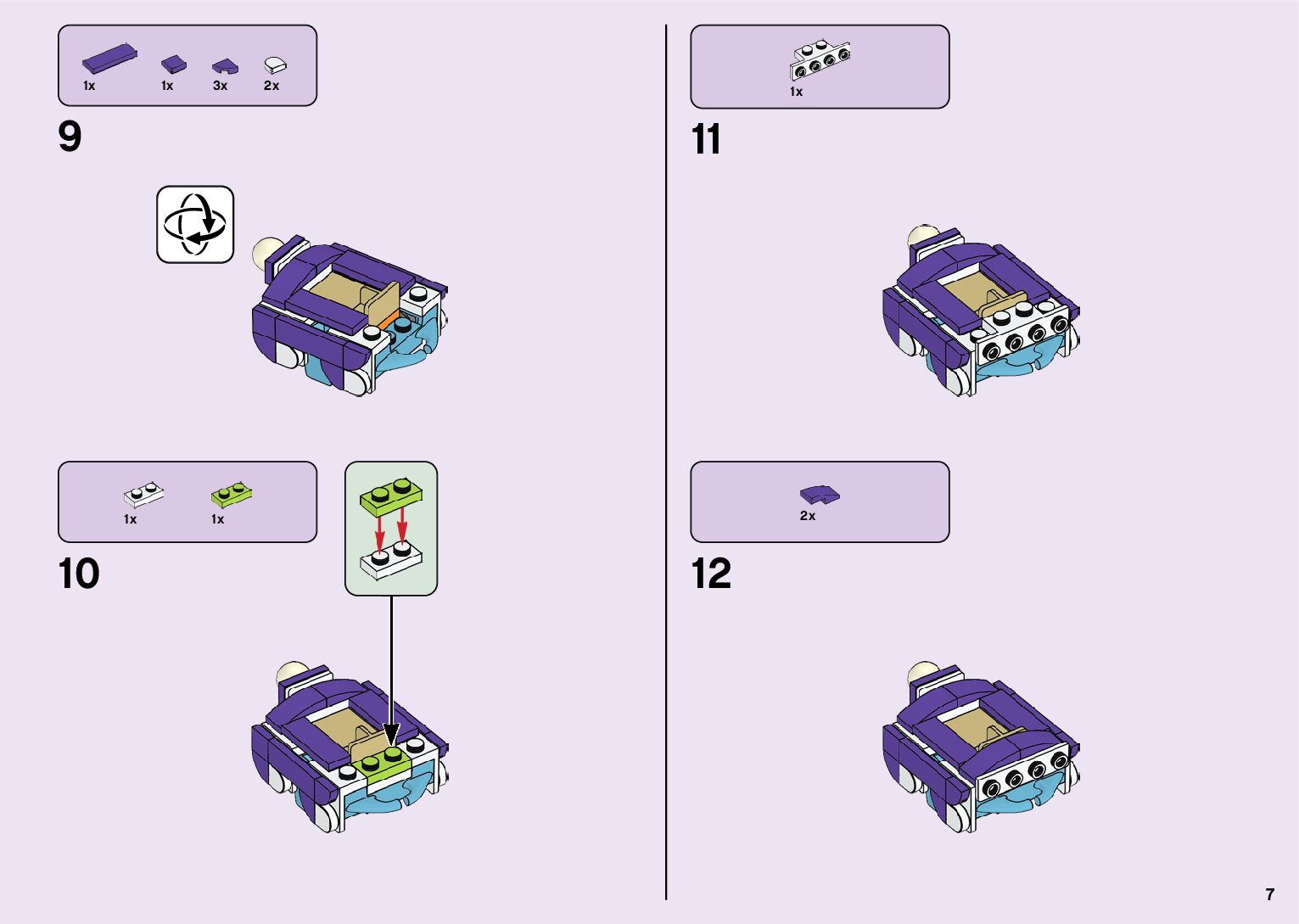 1x 1x 3x 2x

9

1x 1x

10

1x

11

2x

12

7