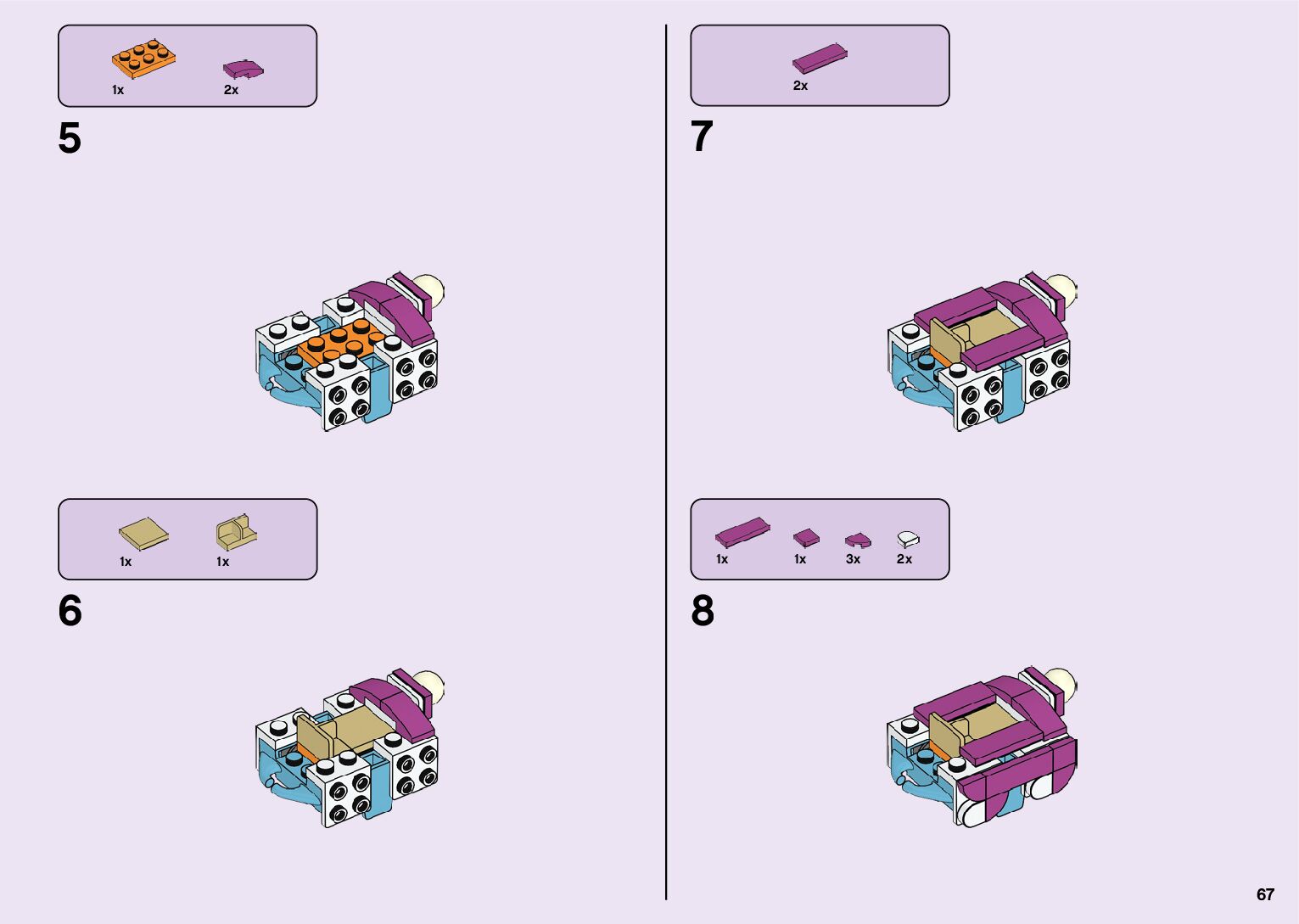 1x 2x

5

1x 1x

6

2x

7

1x 1x 3x 2x

8

67