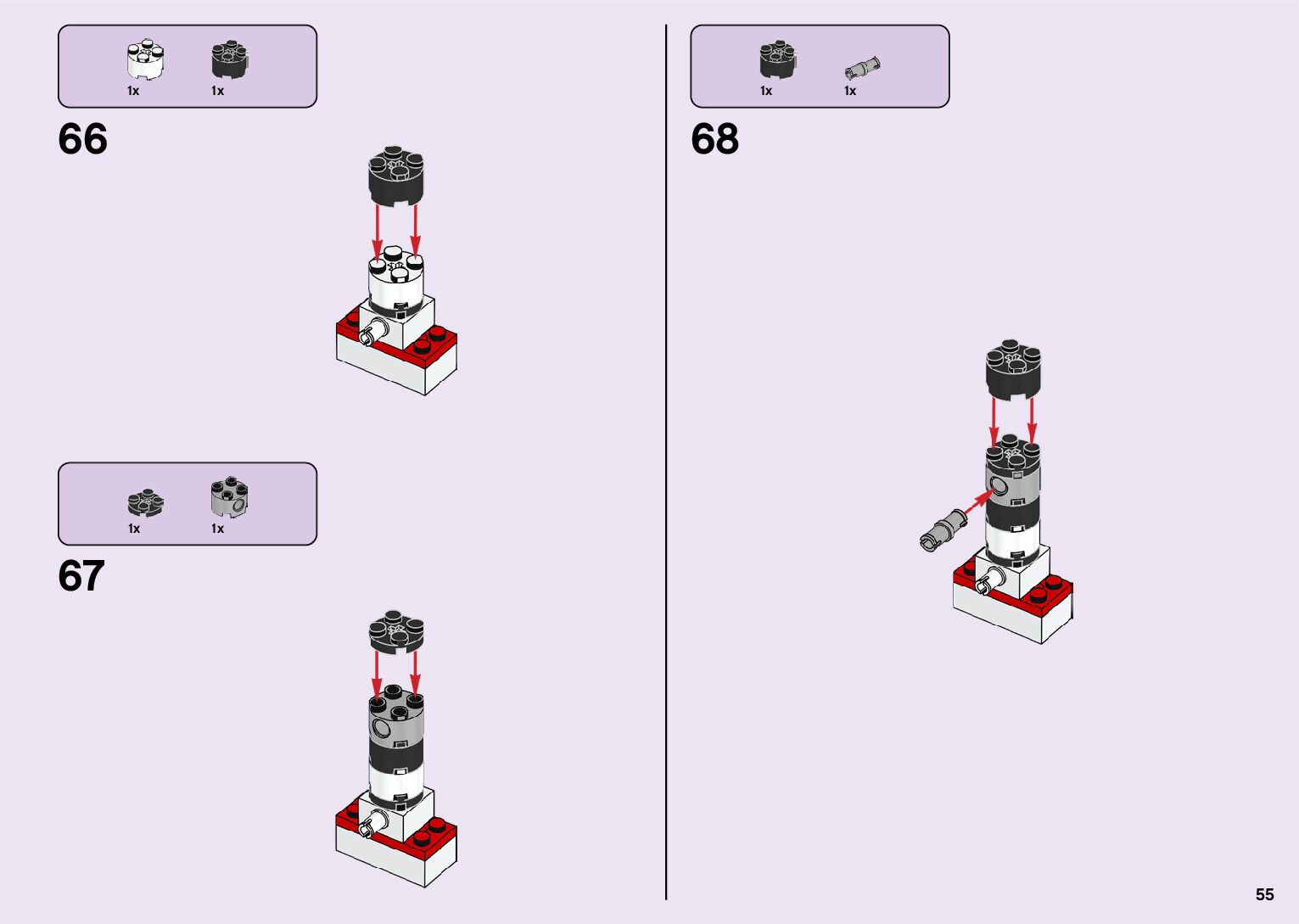 1x 1x

66

1x 1x

67

1x 1x

68

55