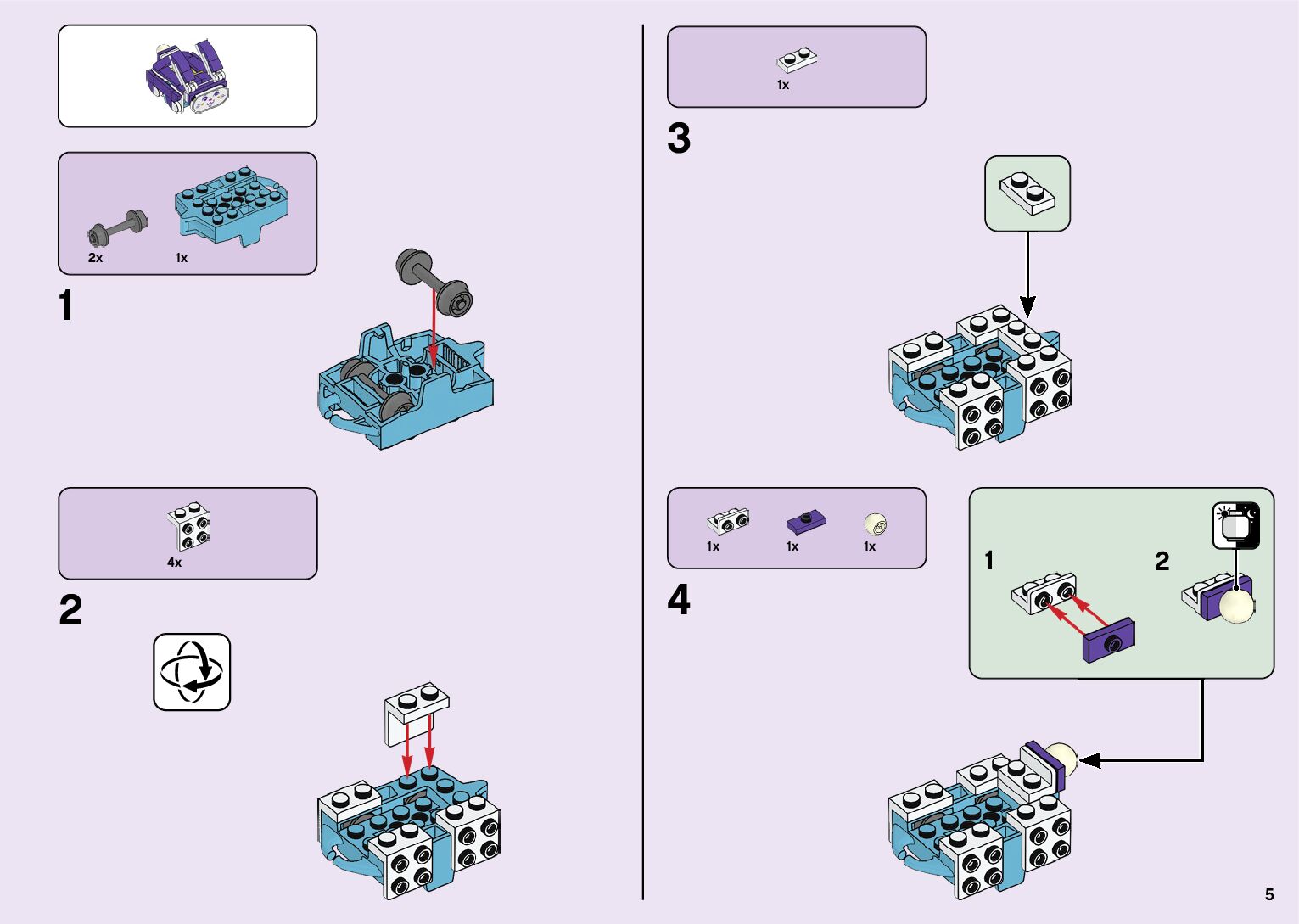 2x 1x

1

4x

2

1x

3

1x 1x 1x

4

1

2

5