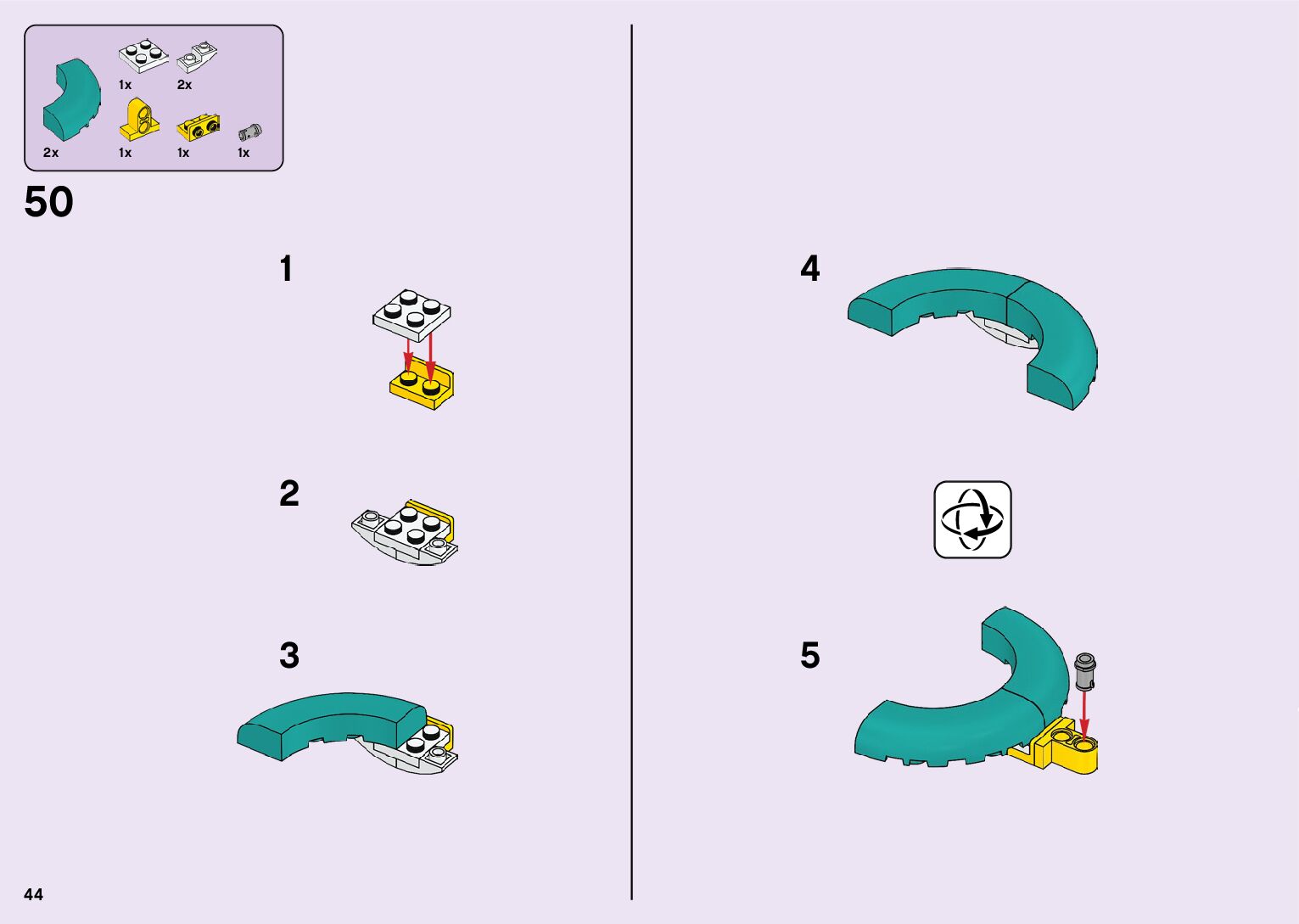 1x 2x

2x 1x 1x 1x

50

1

2

3

4

5

44