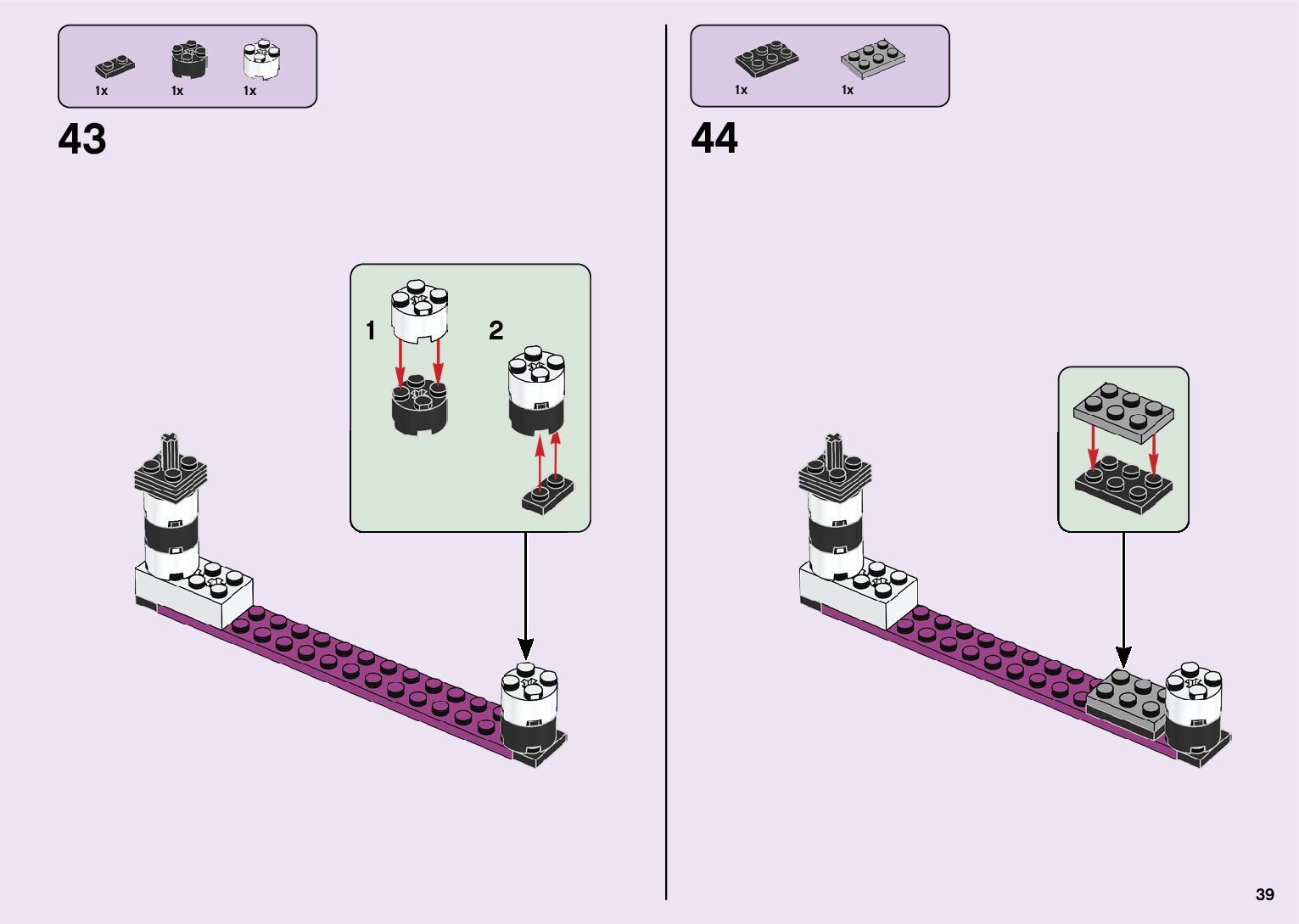 1x 1x 1x

43

1

2

1x 1x

44

39