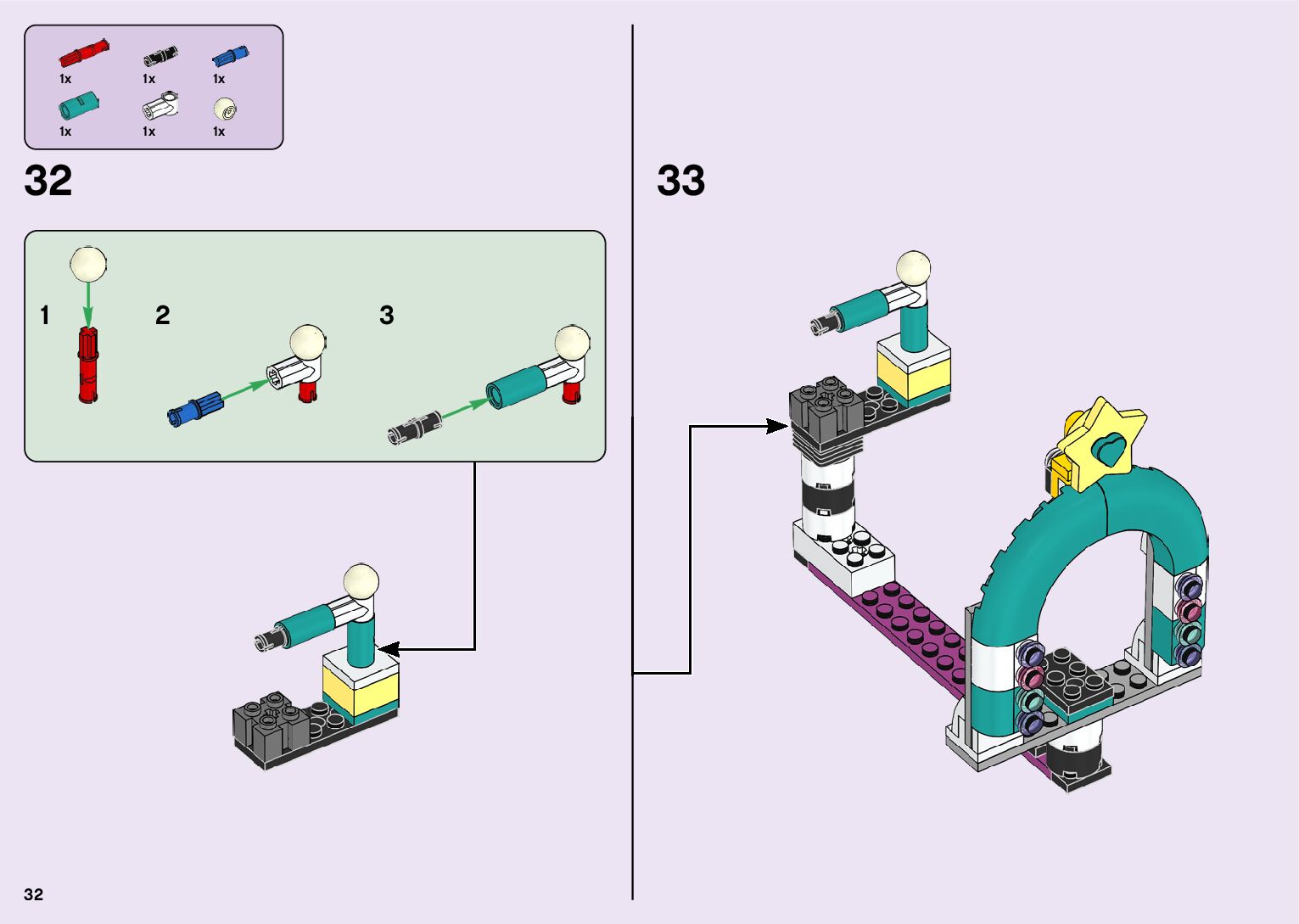 1x 1x 1x
1x 1x 1x

32

1 2 3

33

32