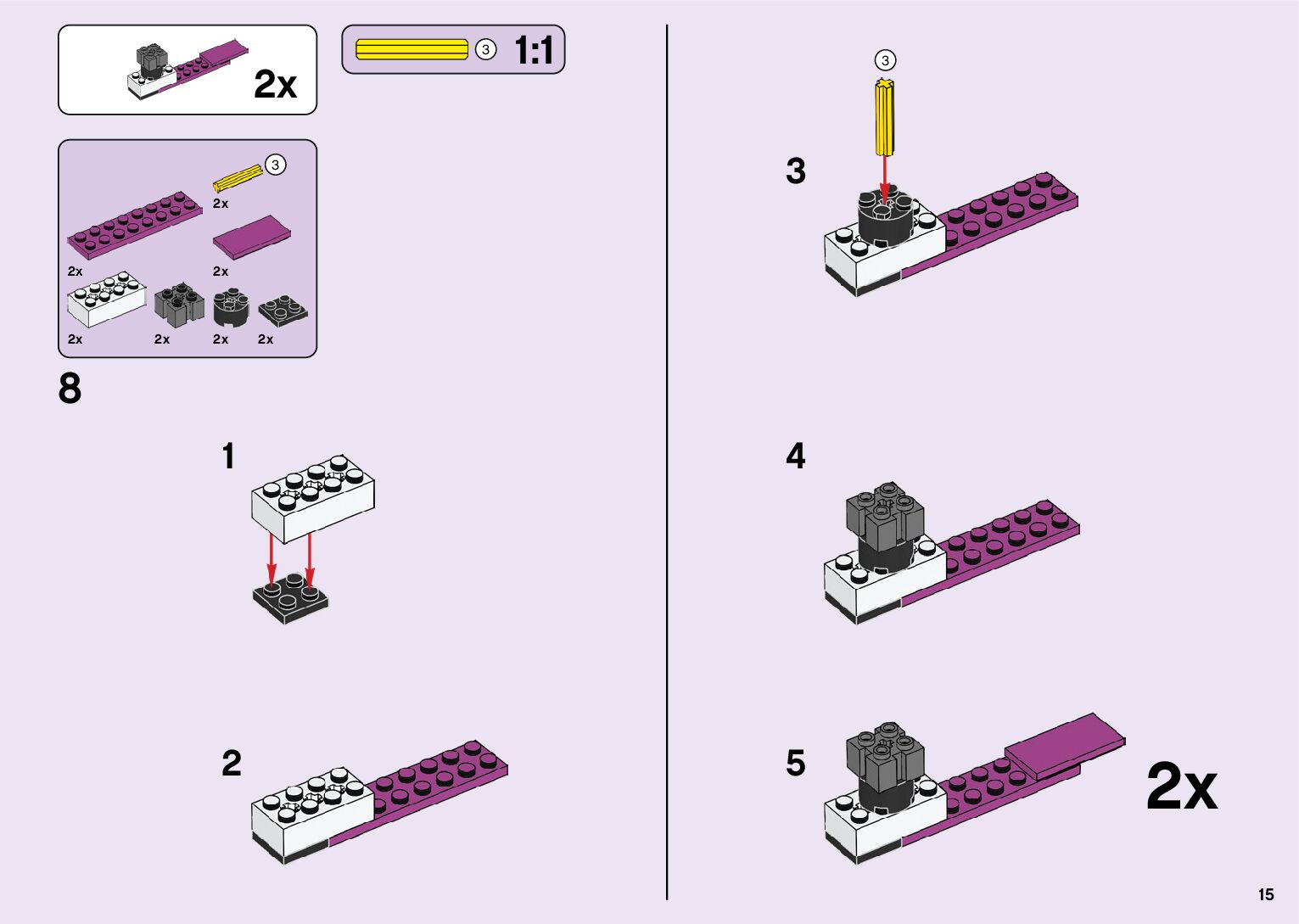 2x

3 1:1

3
2x

2x
2x

2x 2x 2x 2x

8

1

2

3

3

4

5

2x

15