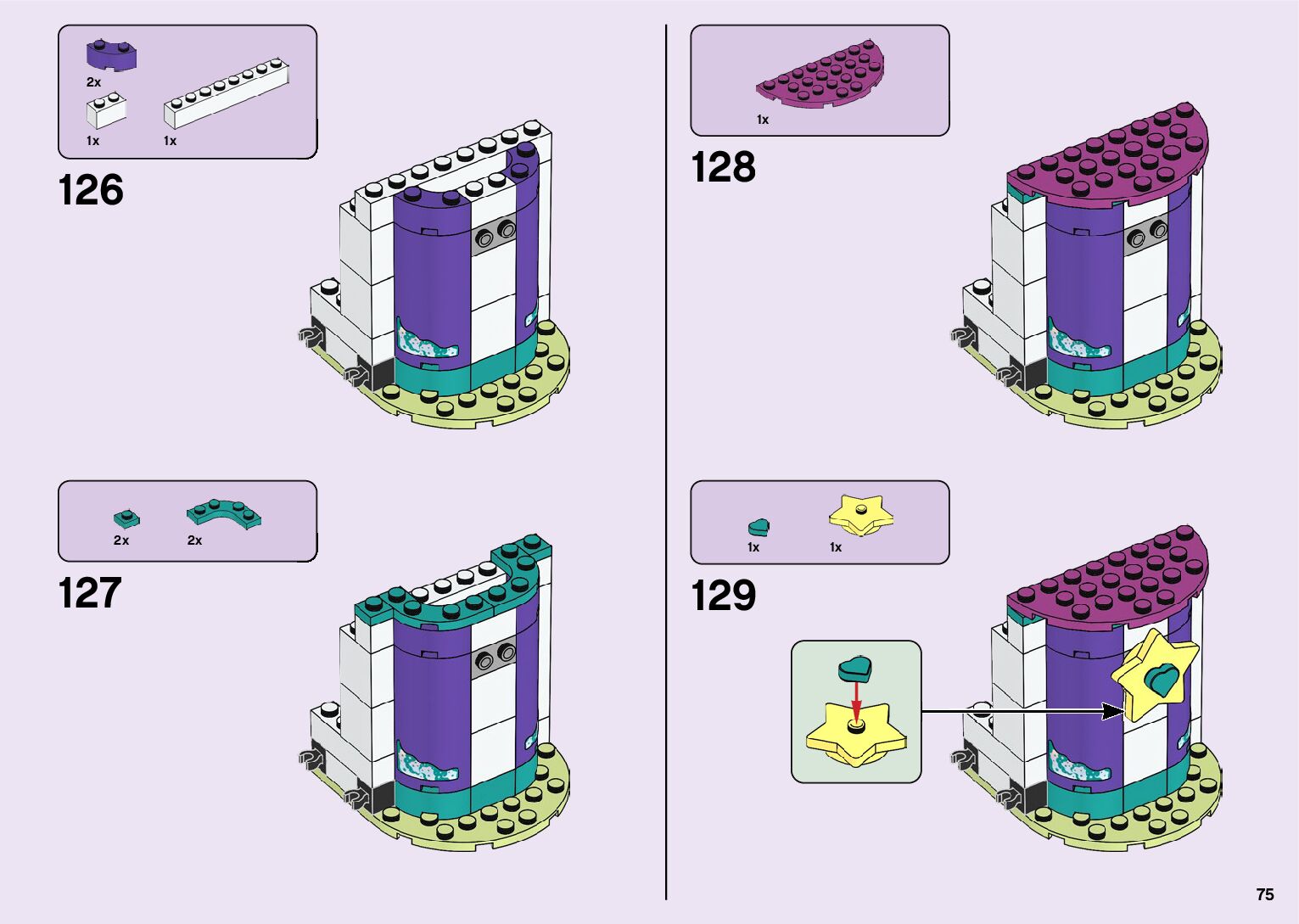 2x

1x

1x

126

2x

2x

127

1x

128

1x

1x

129

75