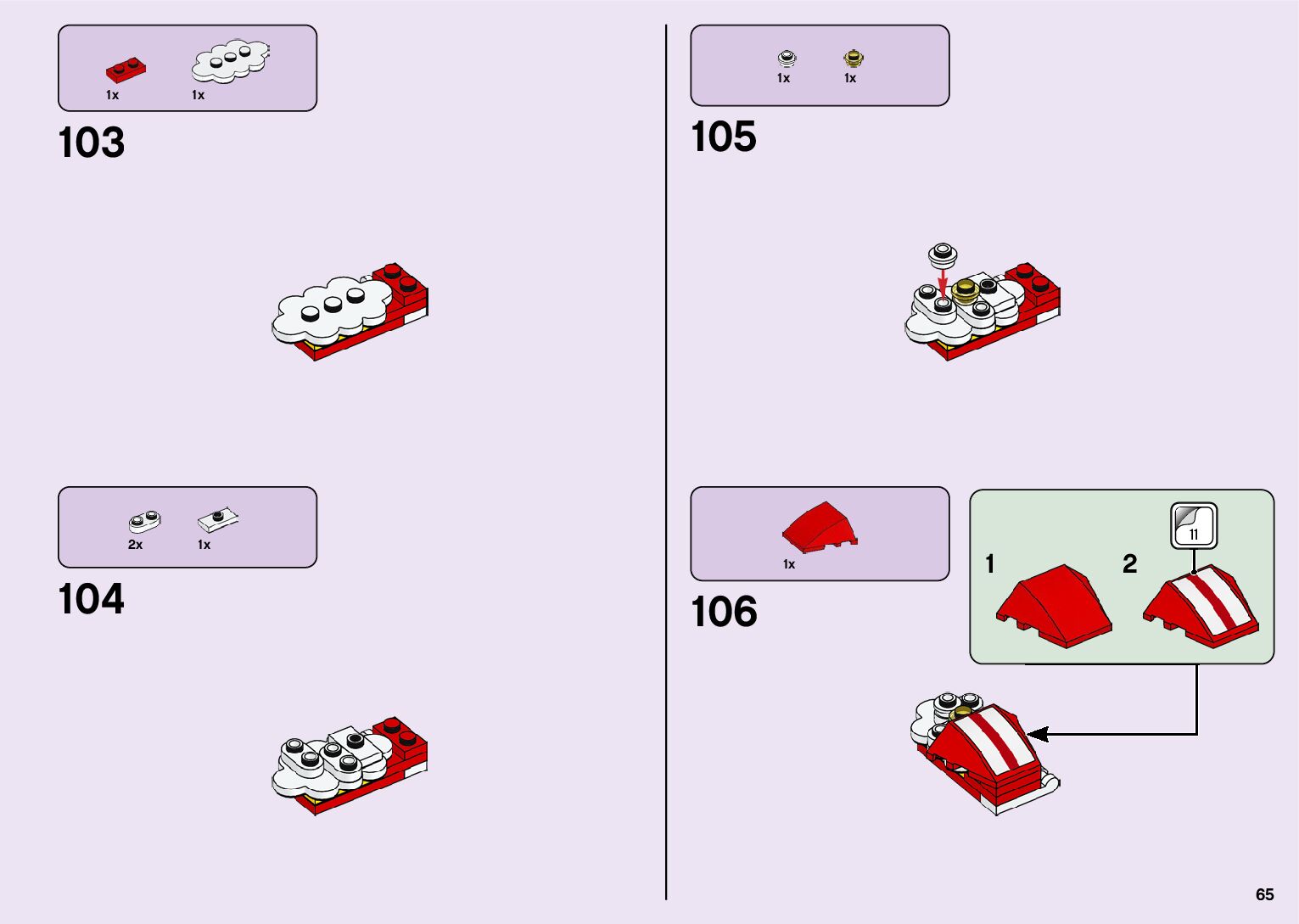 1x 1x

103

2x 1x

104

1x 1x

105

1x

106

1 2

11

65