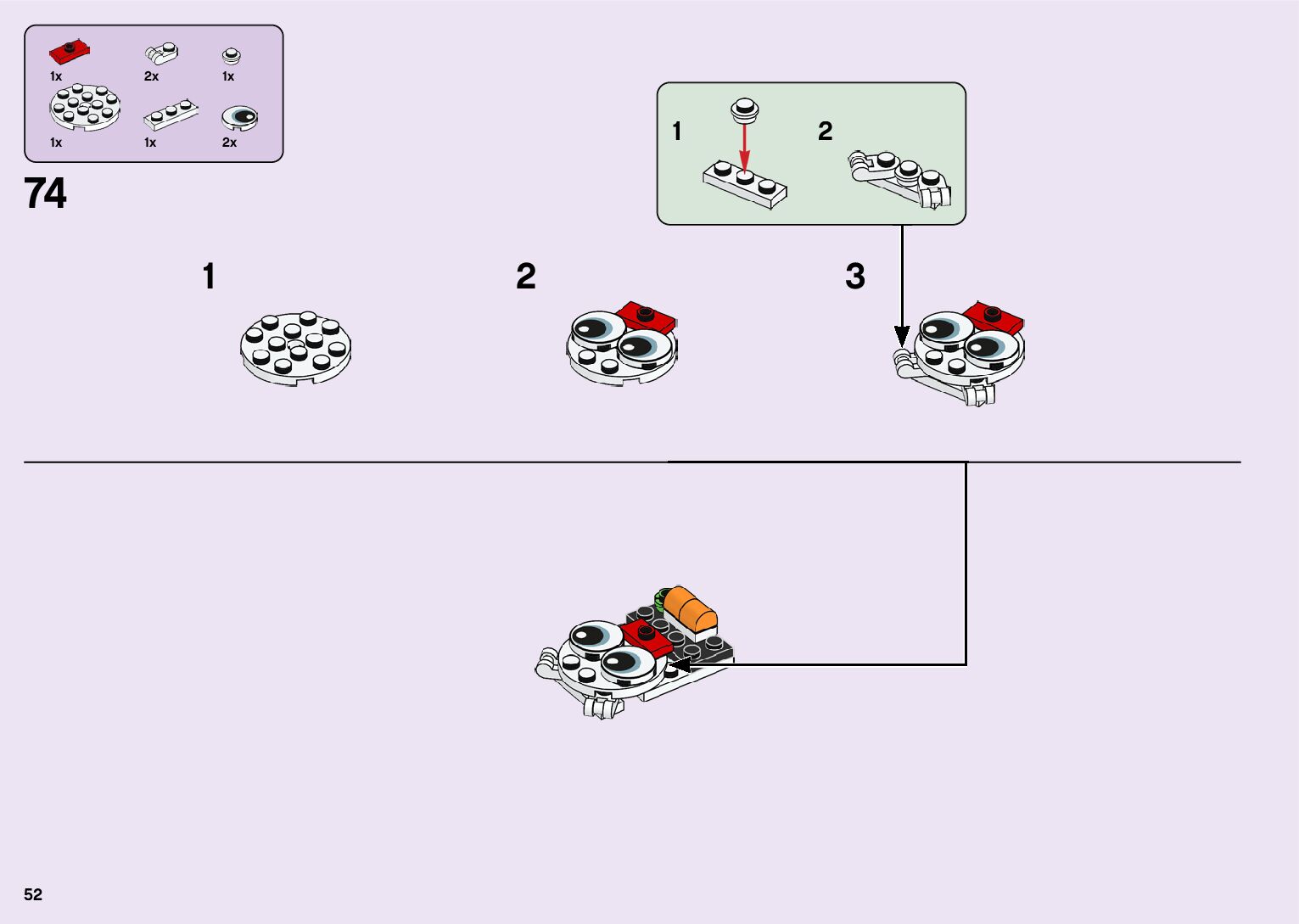 1x
2x
1x
1x
1x
2x

74

1
2

1
2
3

52