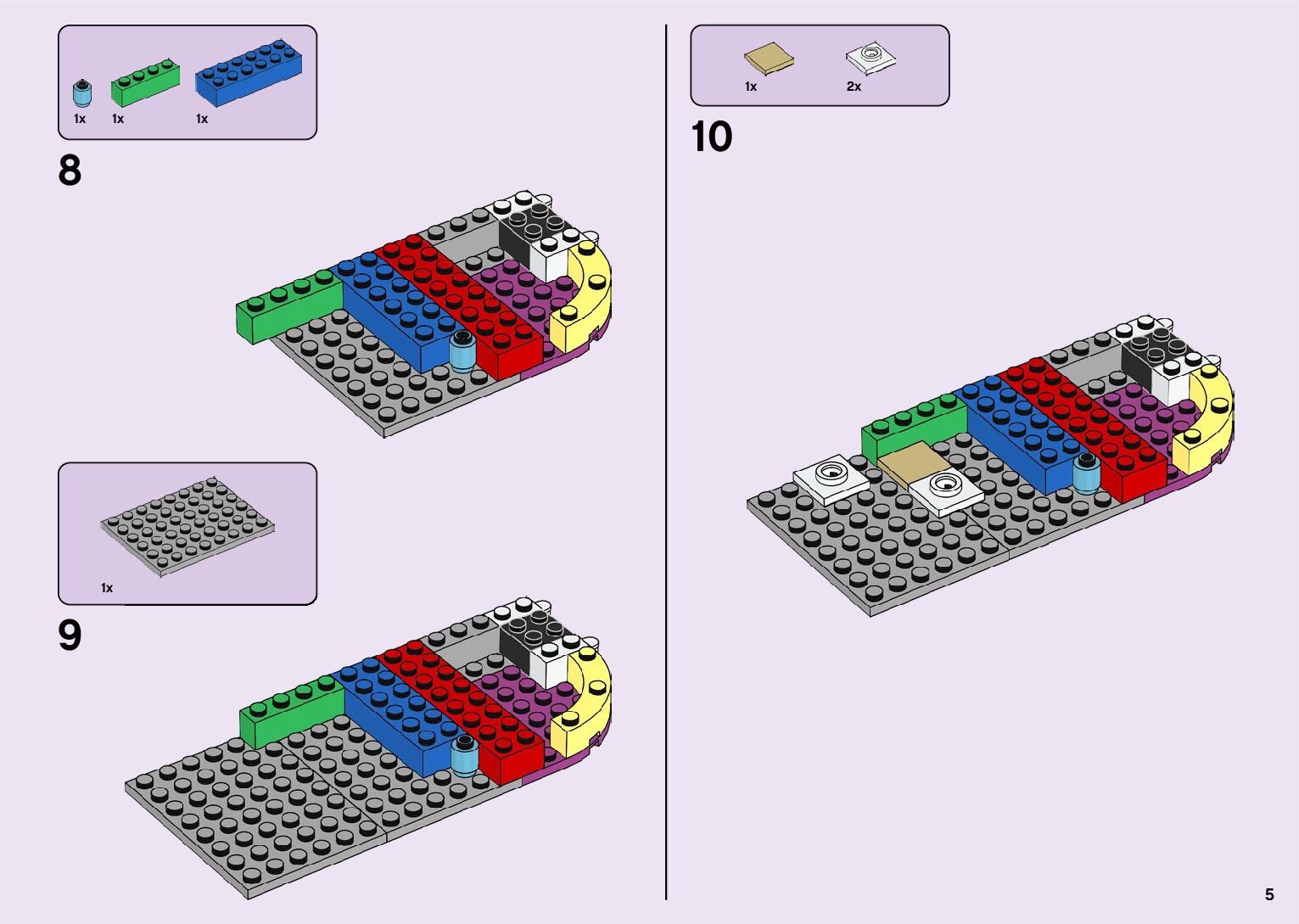 1x 1x 1x

8

1x

9

1x 2x

10

5