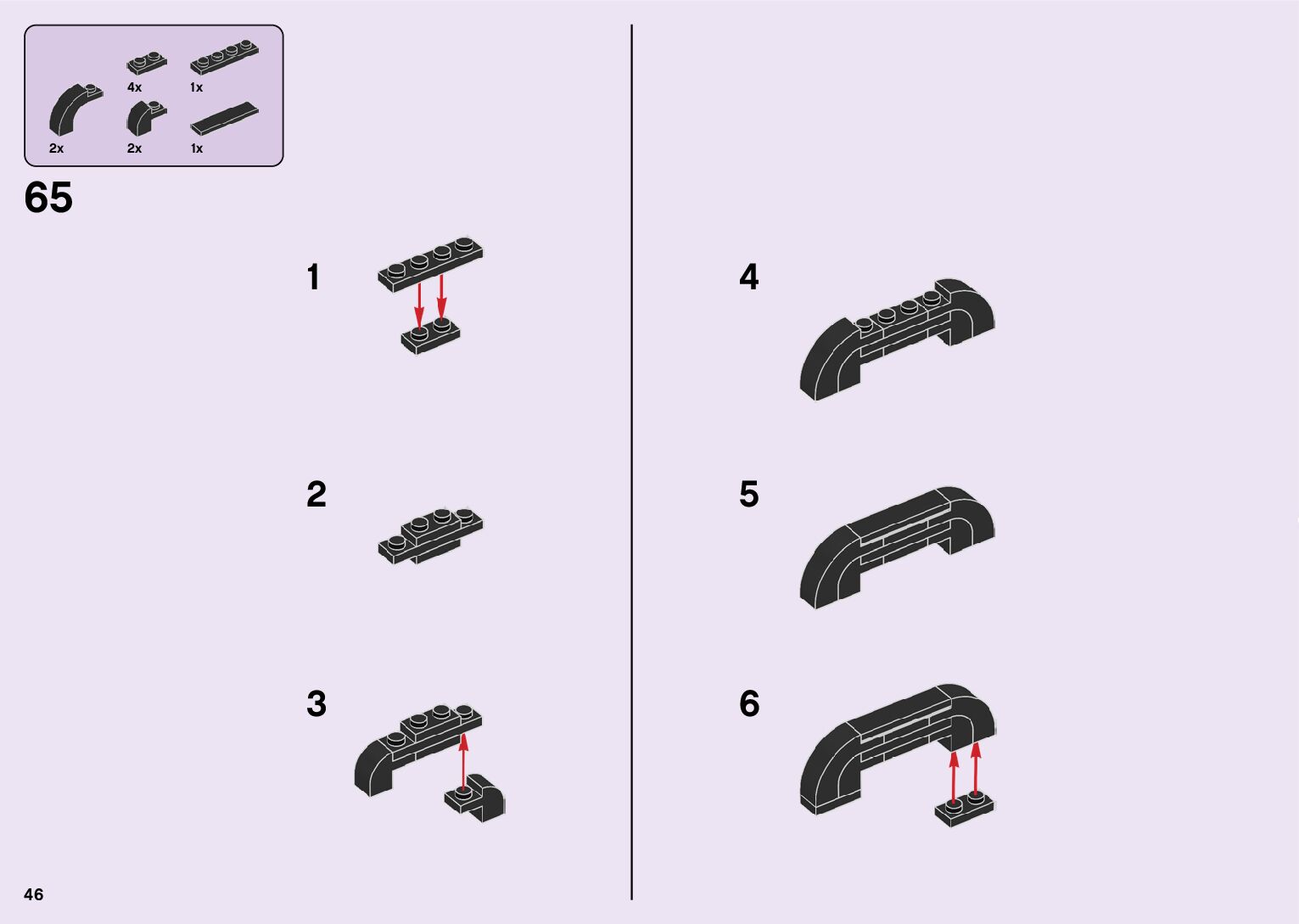 4x
1x
2x
2x
1x

65

1

2

3

4

5

6

46