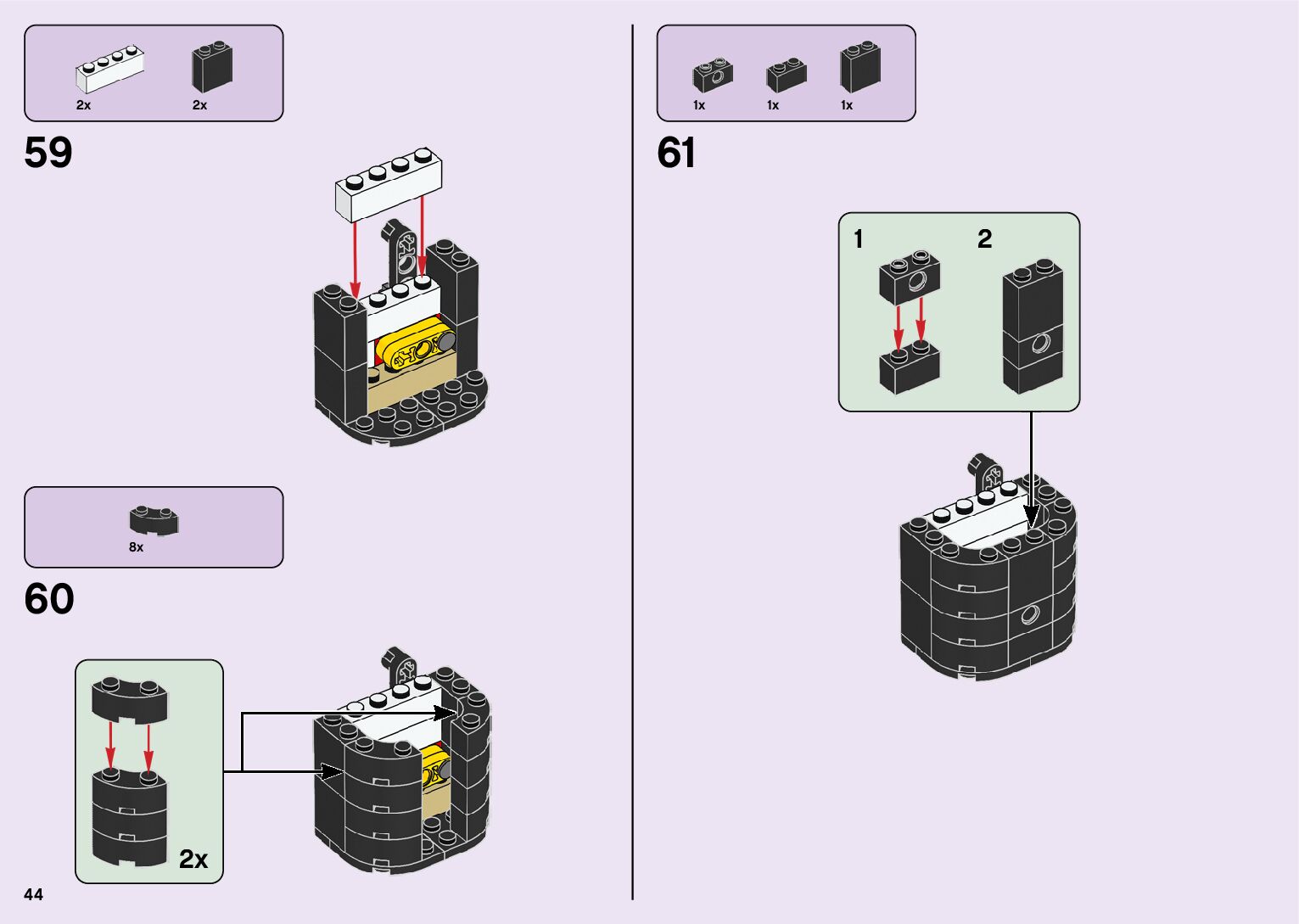 2x 2x

59

8x

60

2x

44

1x 1x 1x

61

1

2