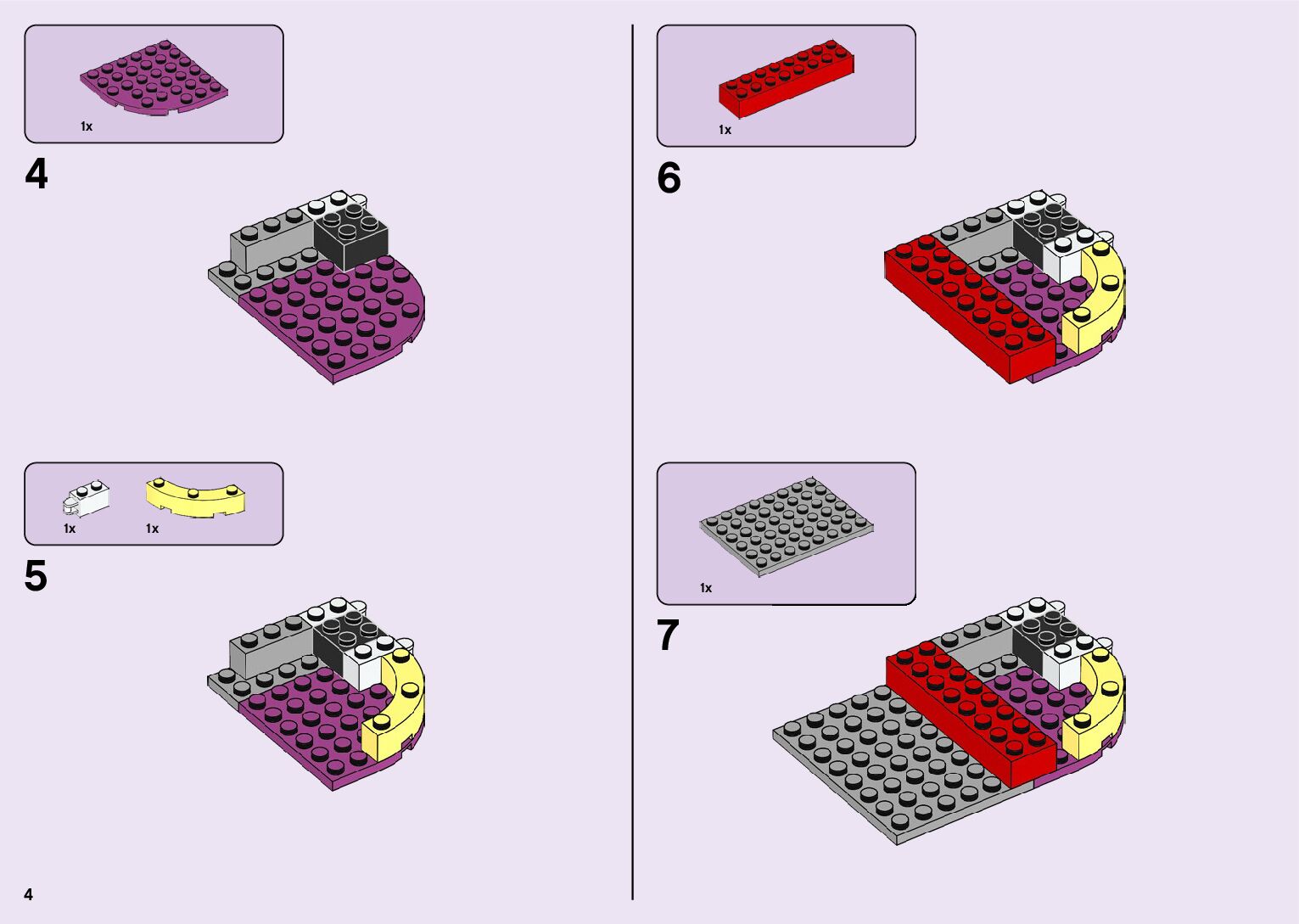 1x

4

1x 1x

5

4

1x

6

1x

7