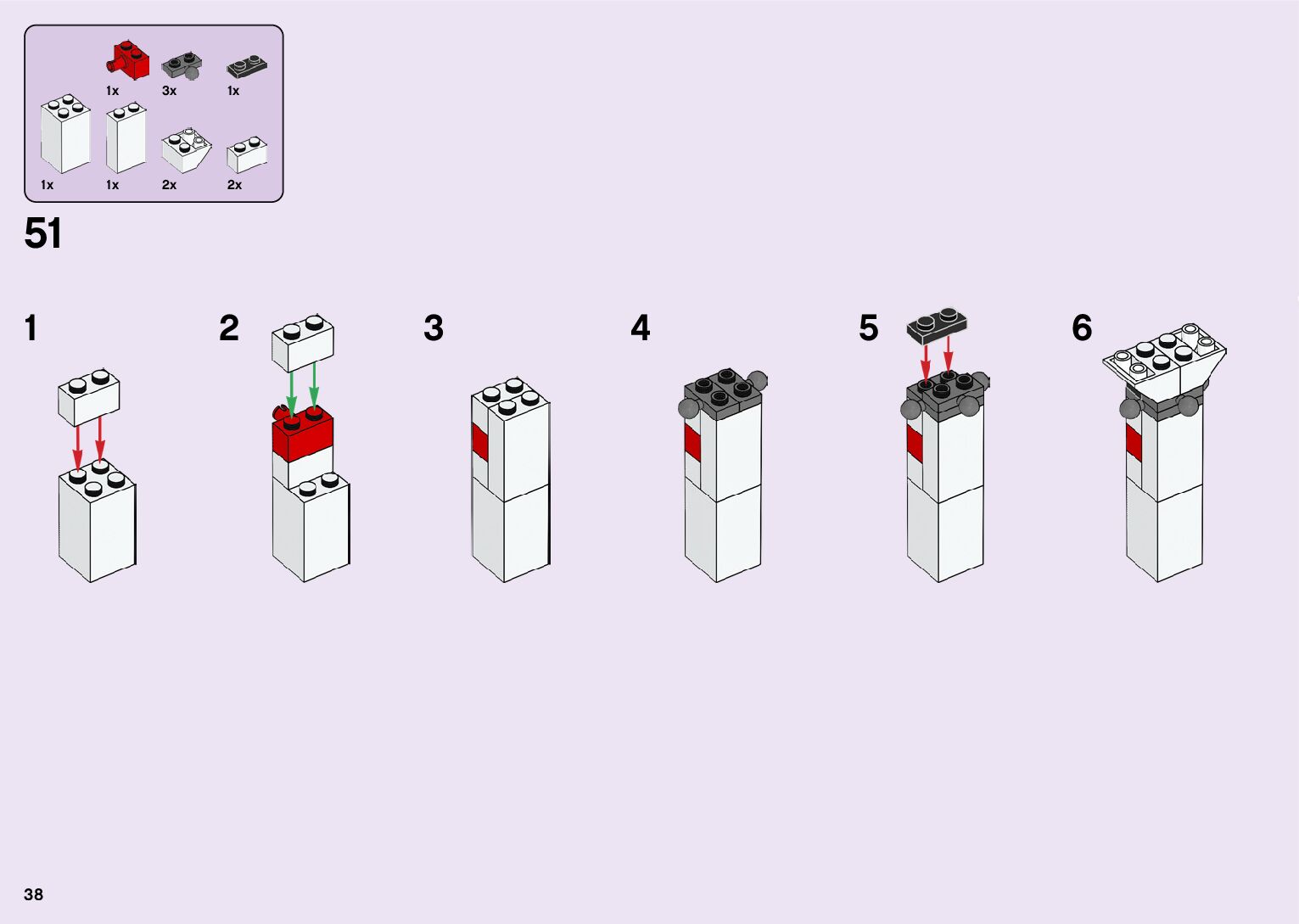 1x 3x 1x

1x 1x 2x 2x

51

1

2

3

4

5

6

38