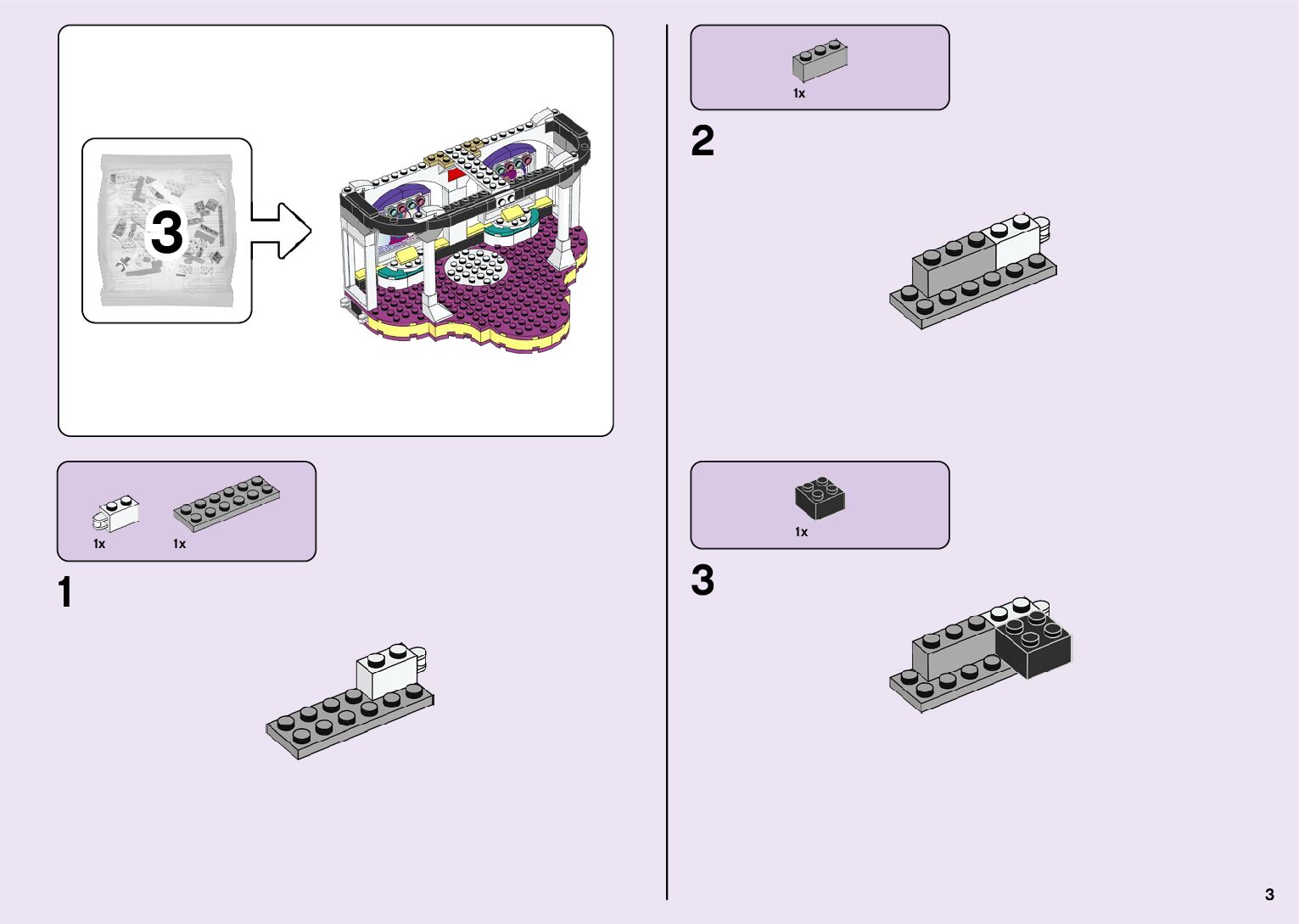 3

1x 1x

1

1x

2

1x

3

3