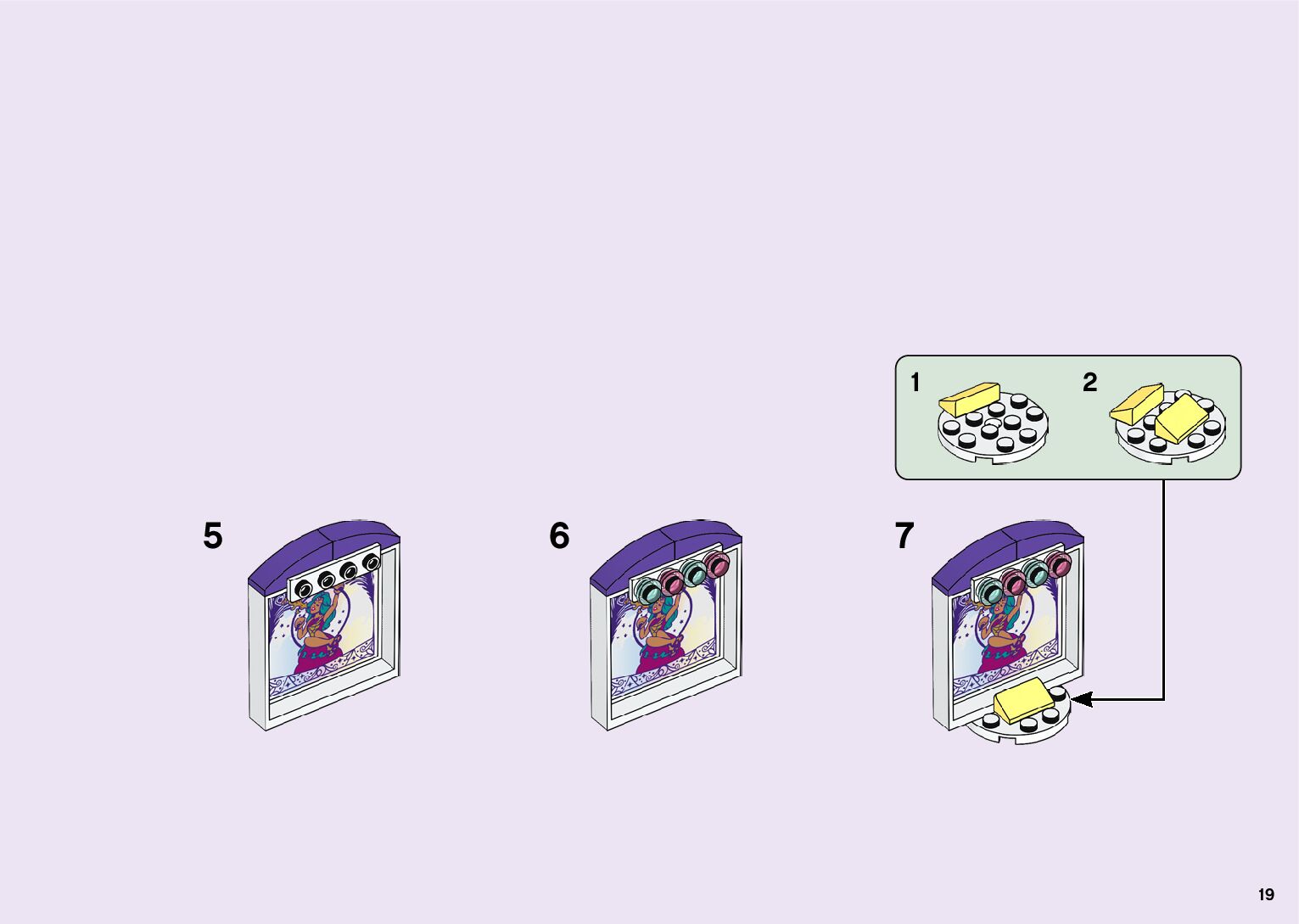 1

2

5

6

7

19