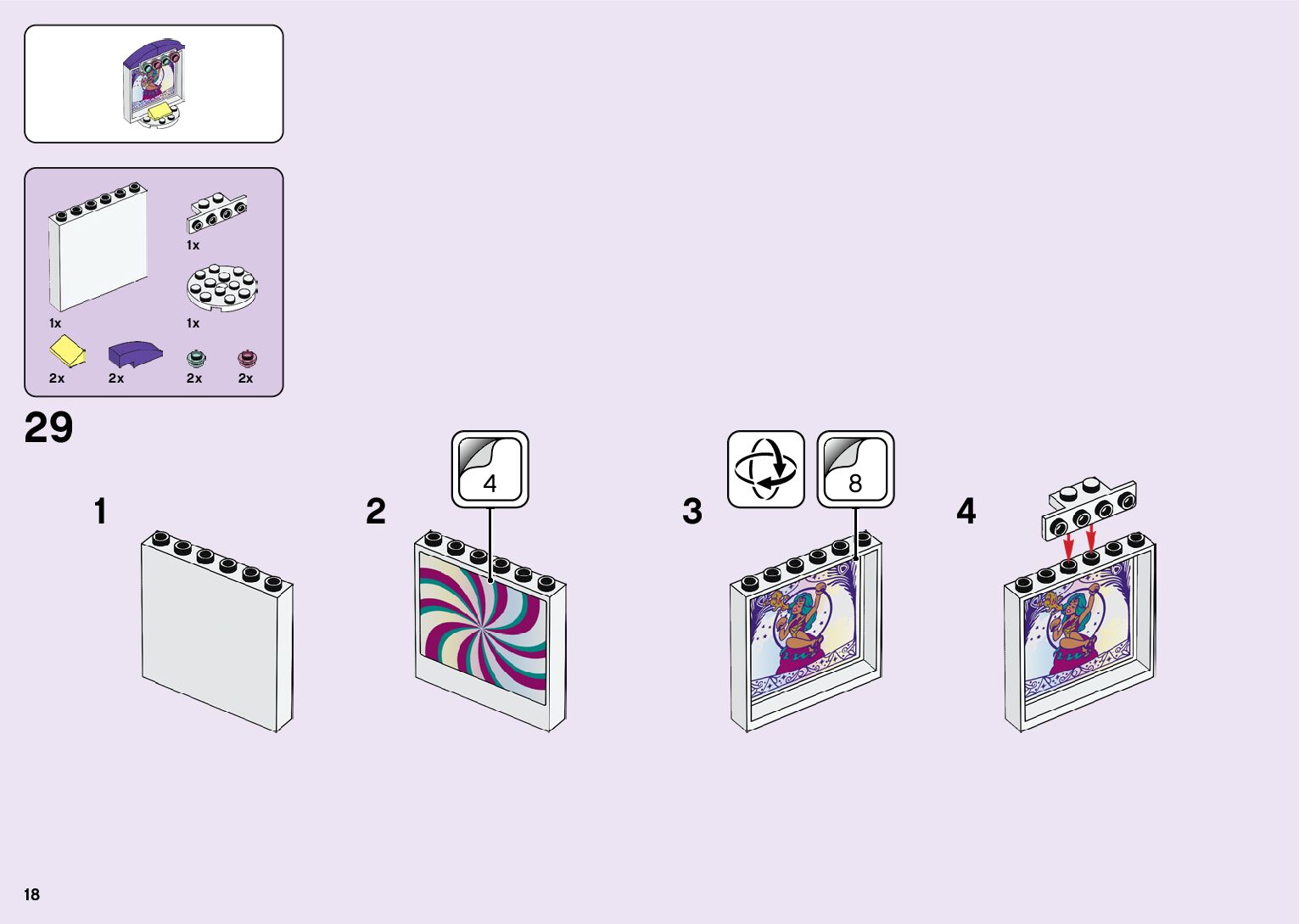 1x

1x

1x

2x

2x

2x

2x

29

1

2

4

3

8

4

18